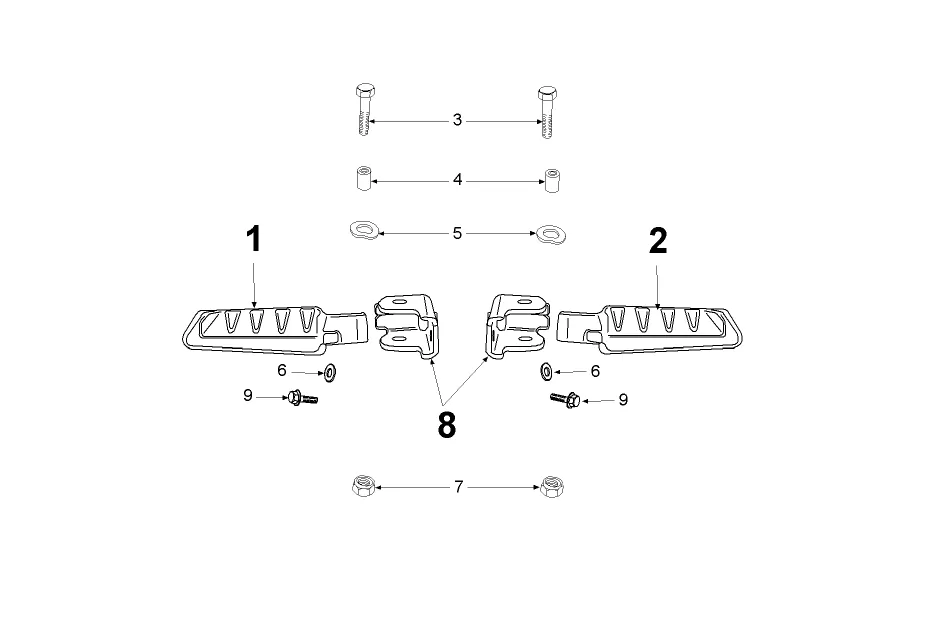 3
4
5
1
2
6
6
9
9
8
7