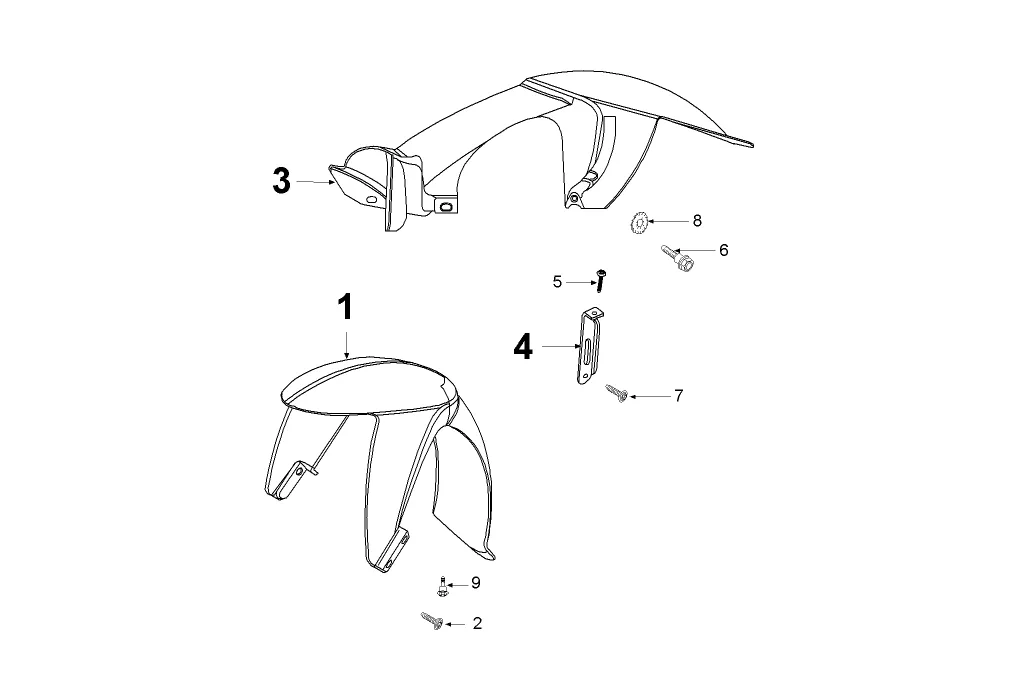 3
8
6
5
1
4
7
9
2