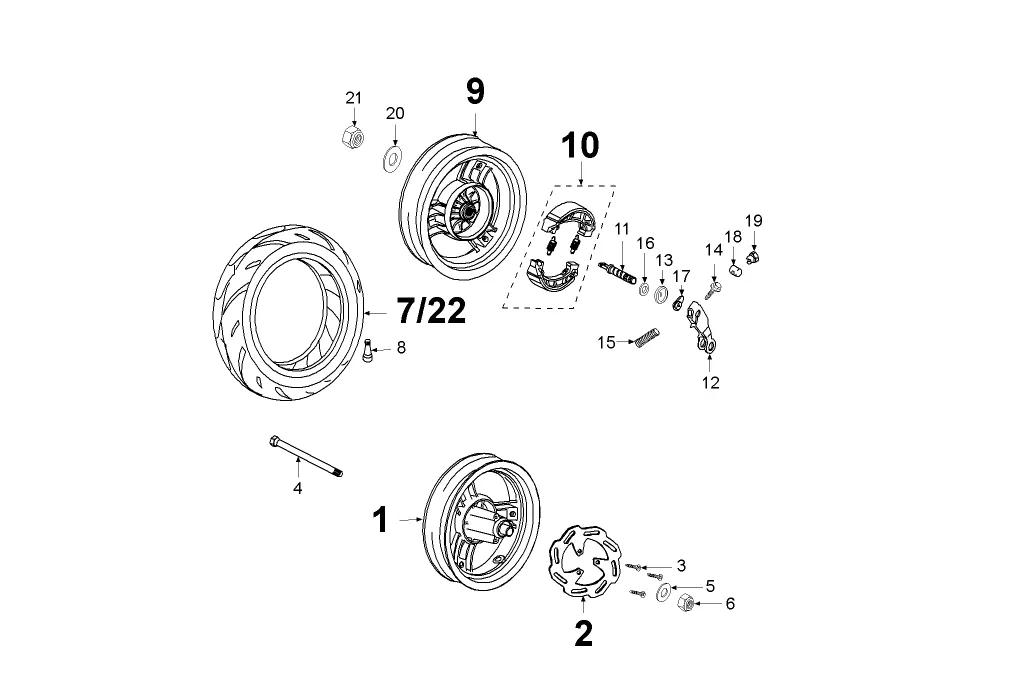 21
20
9
10
11
16
13
17
14
18
19
7/22
8
15
12
4
1
3
5
6
2