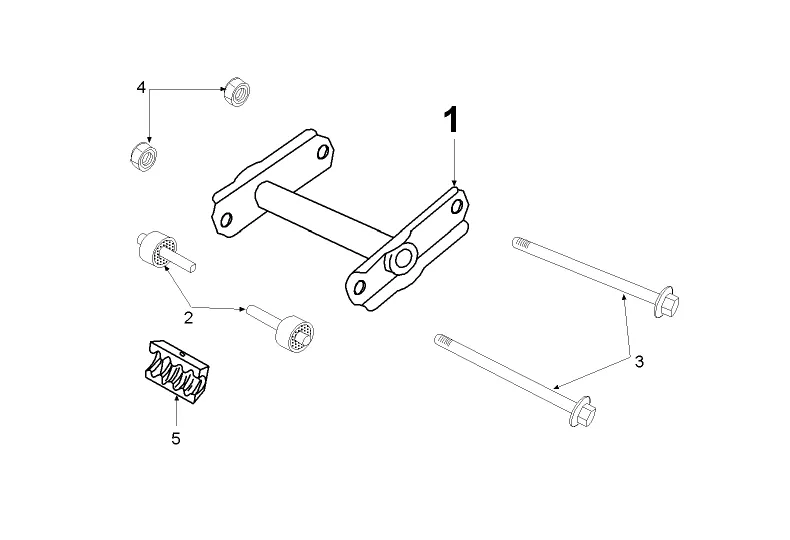 4

1

2

3

5