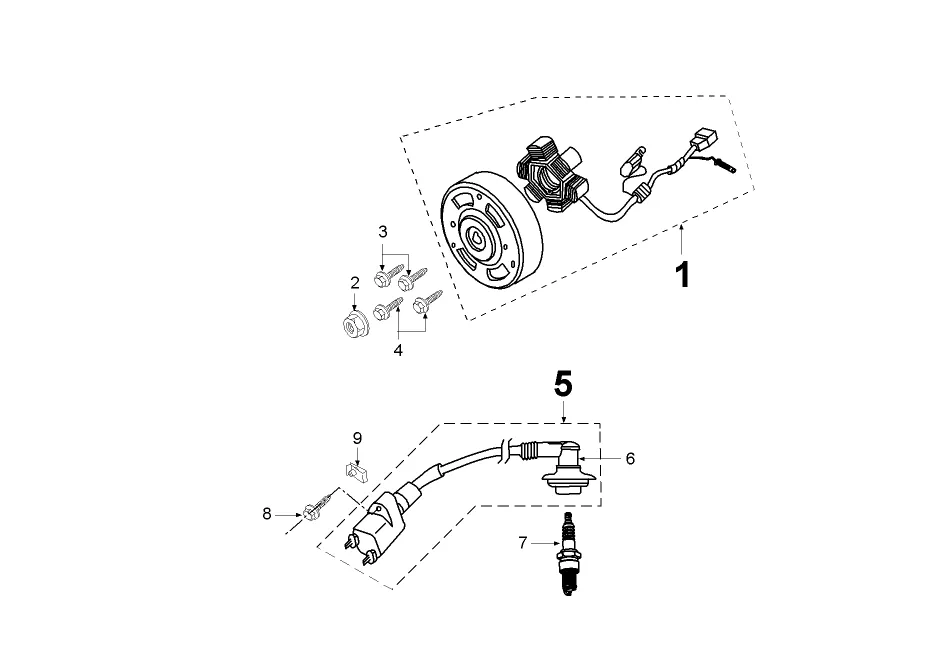 1
3
2
4
5
9
6
8
7