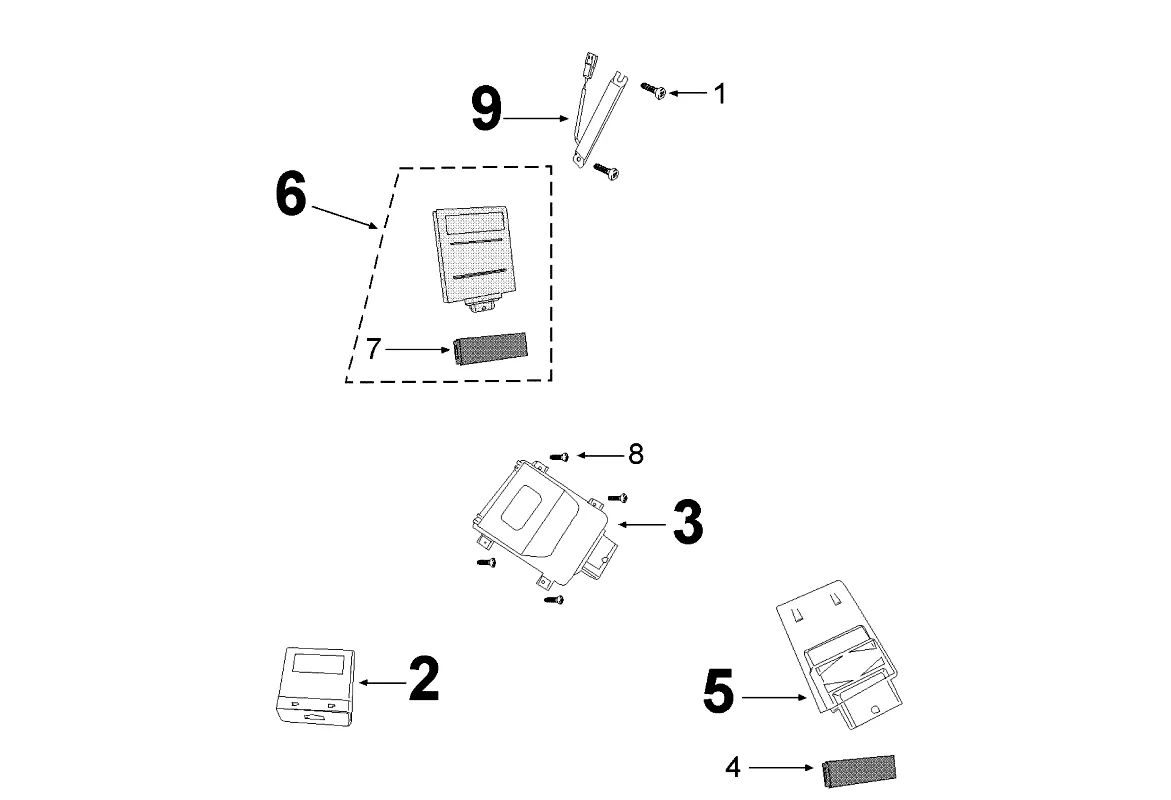 9
1
6
7
8
3
2
5
4