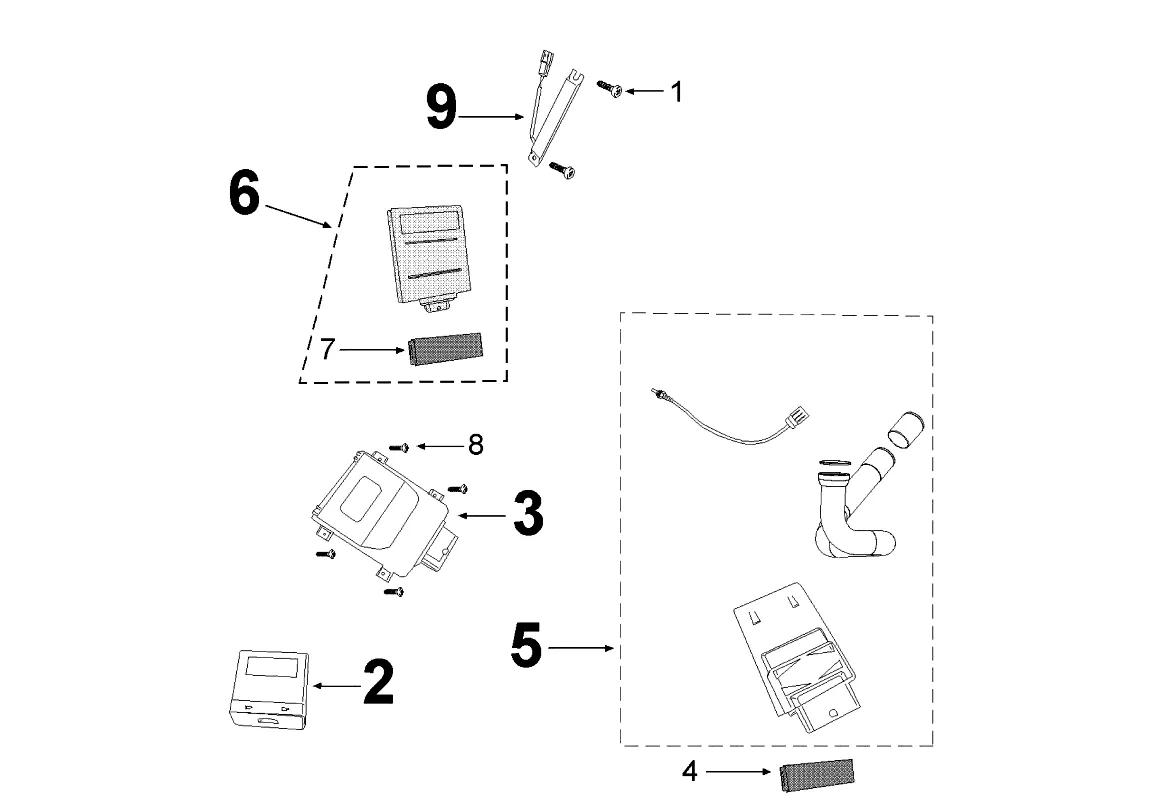 9
1
6
7
8
3
5
2
4