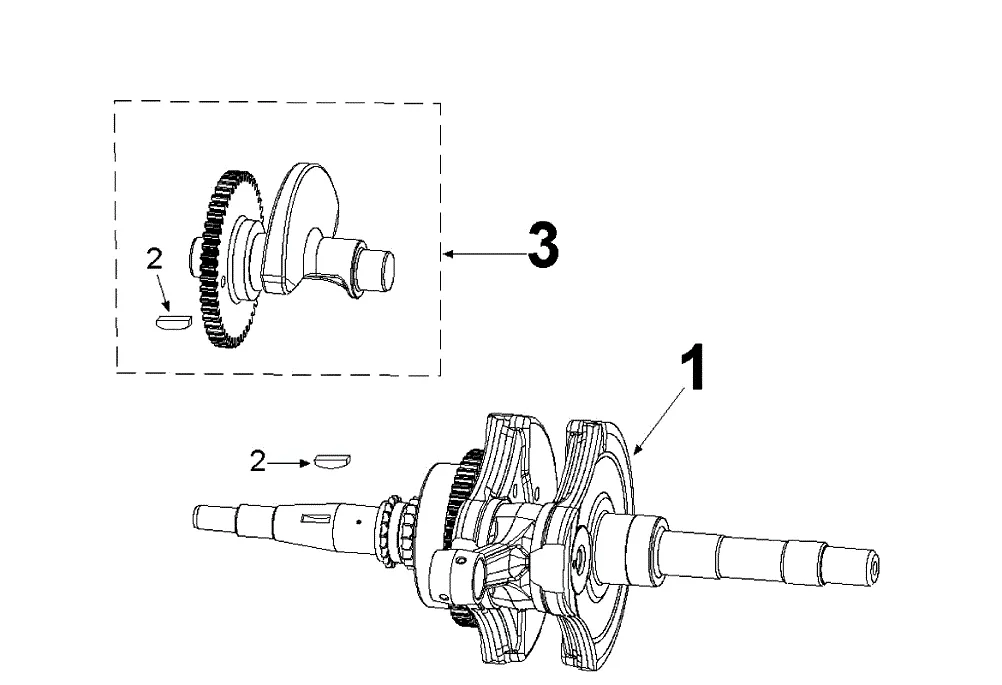 2
3
1
2