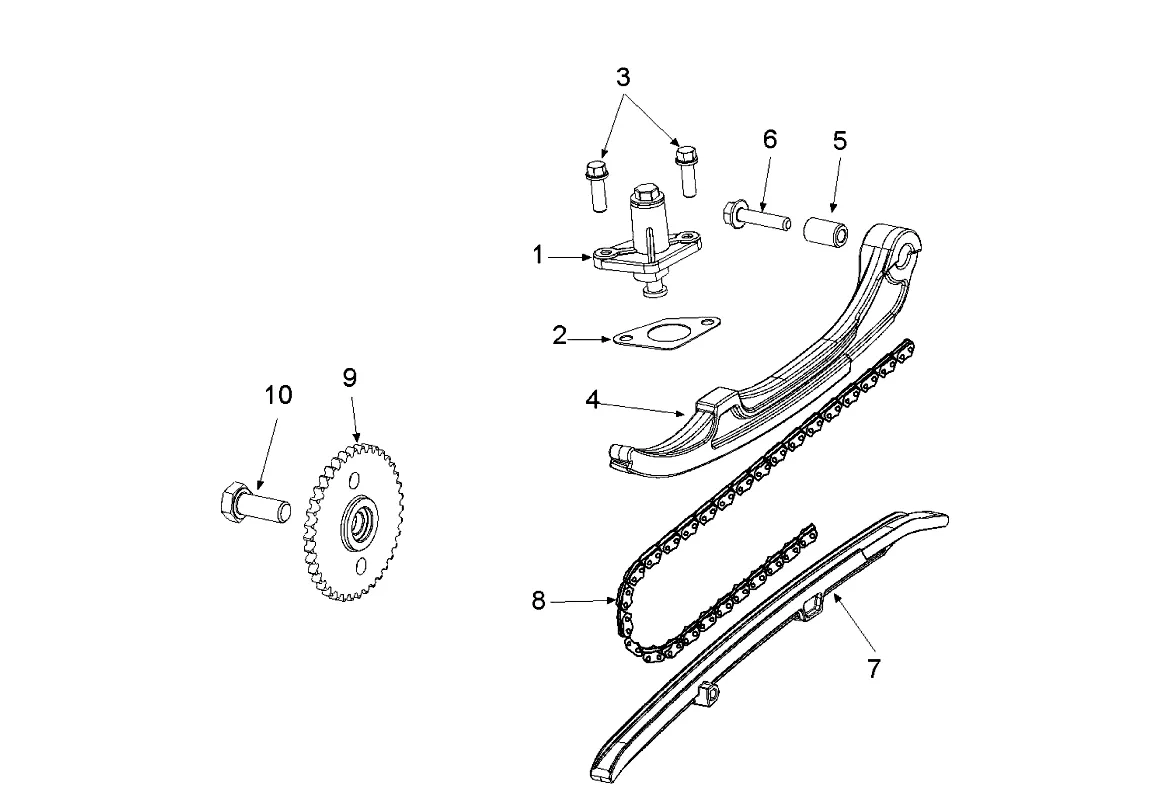 3
6
5
1
2
10
9
4
8
7