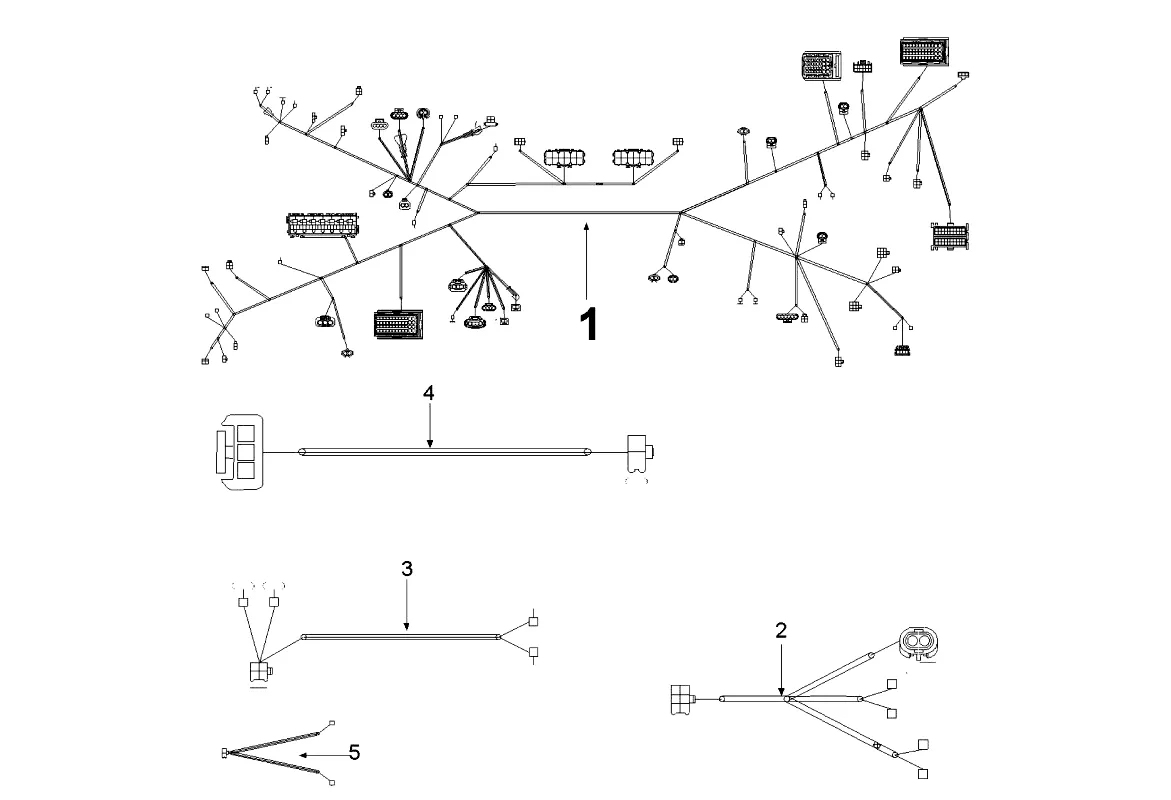 1

4

3

2

5