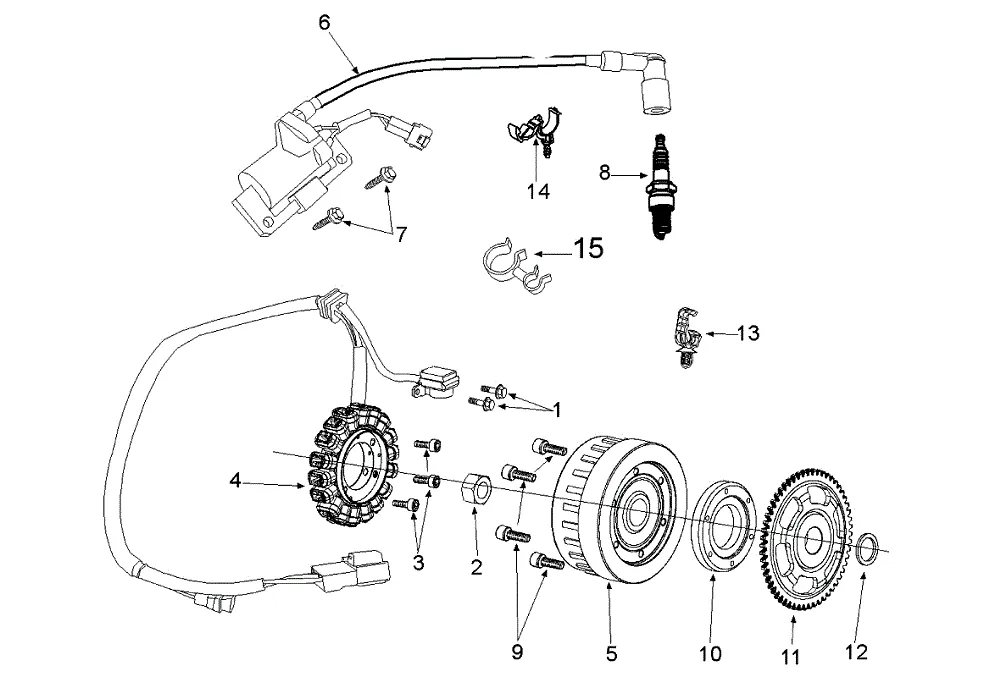 6
14
8
7
15
13
1
4
3
2
9
5
10
11
12