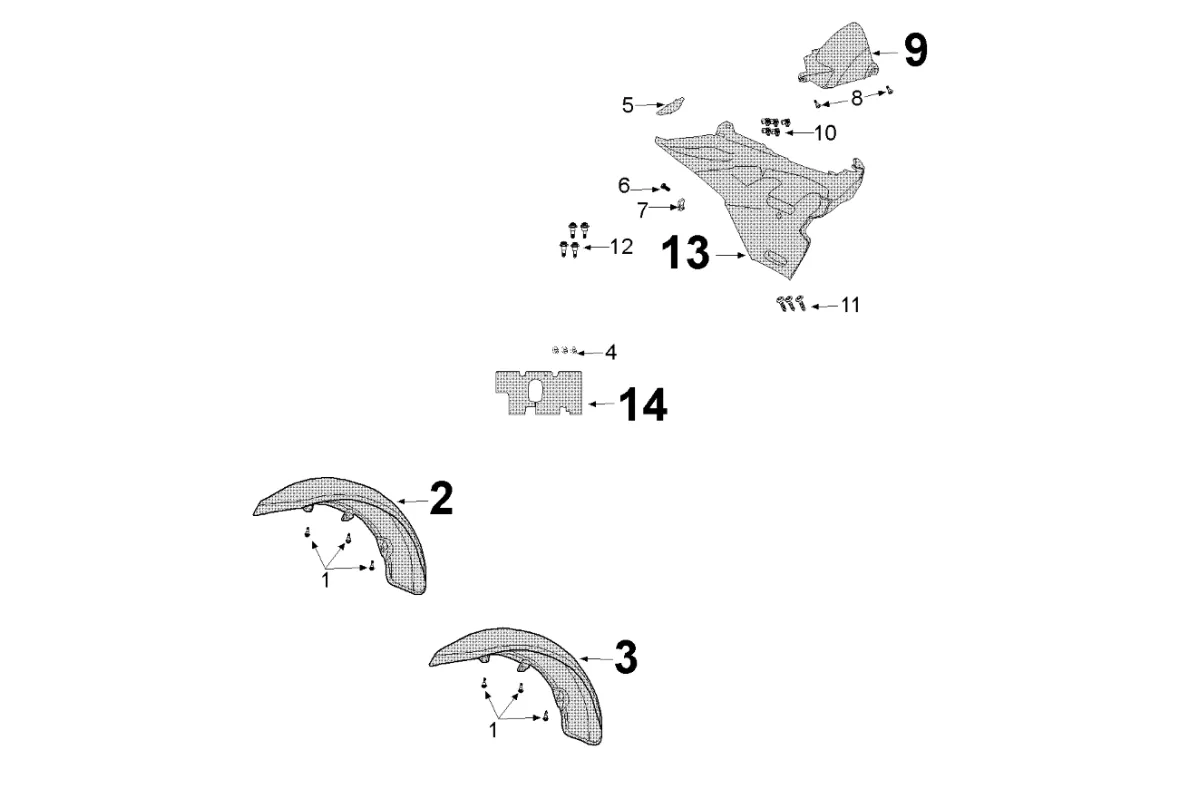 9
5
8
10
6
7
12
13
11
4
14
2
1
3
1