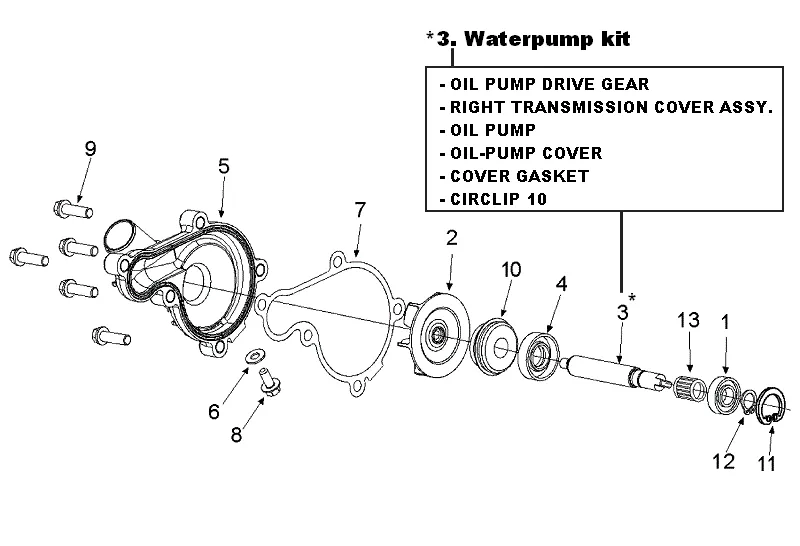 *3. Waterpump kit

- OIL PUMP DRIVE GEAR
- RIGHT TRANSMISSION COVER ASSY.
- OIL PUMP
- OIL-PUMP COVER
- COVER GASKET
- CIRCLIP 10

9
5
7
2
10
4
3*
13
1
6
8
12
11