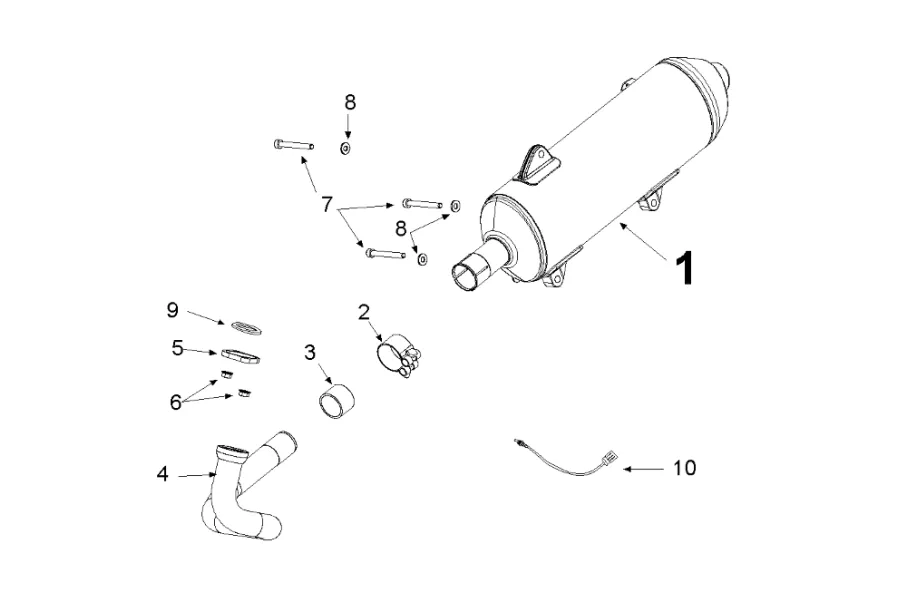 8
7
8
1
9
2
5
3
6
4
10