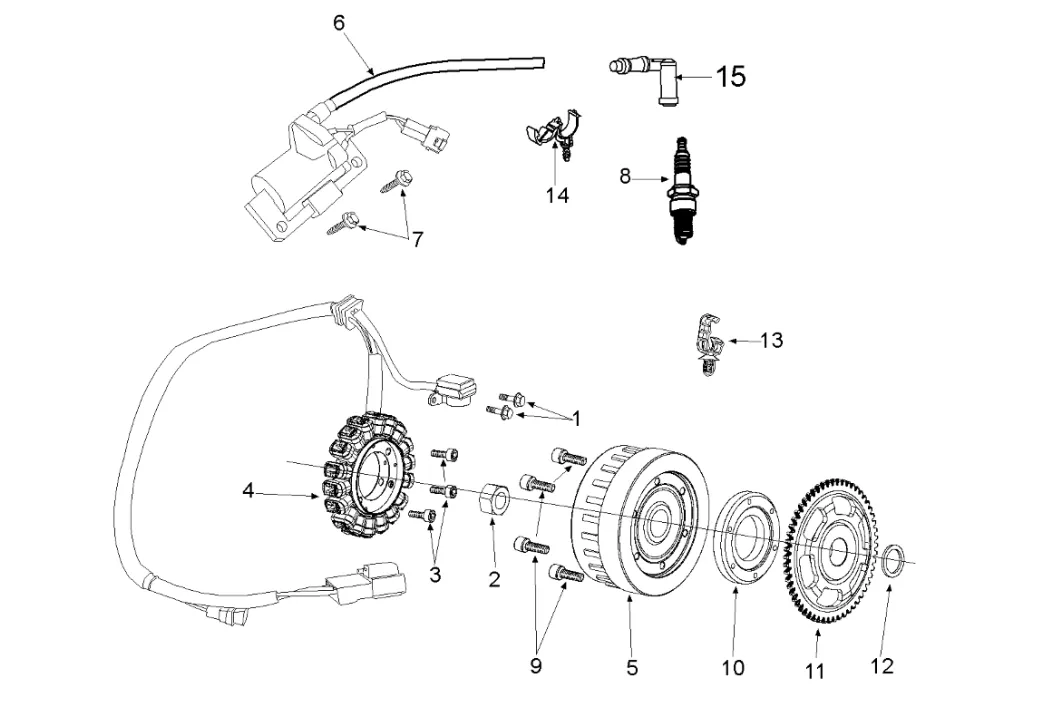 6
15
14
8
7
13
1
4
3
2
9
5
10
11
12