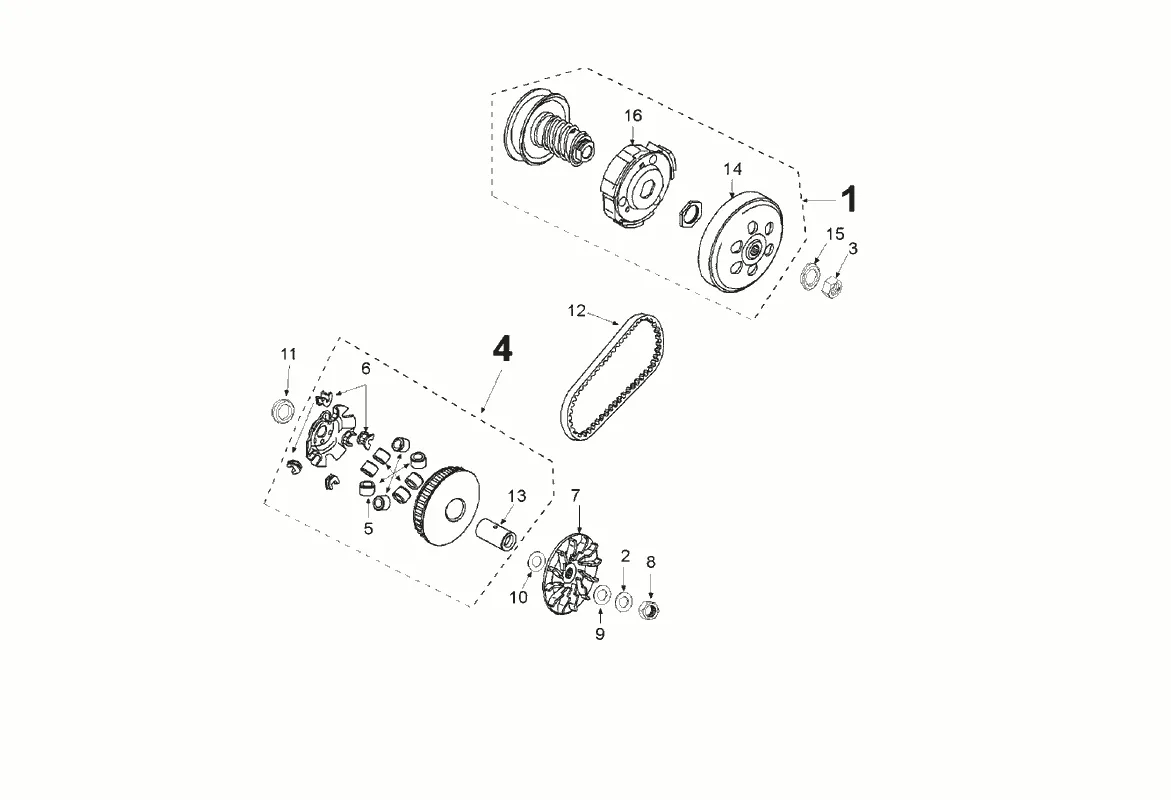 16
14
1
15
3
12
4
11
6
5
13
7
2
8
10
9