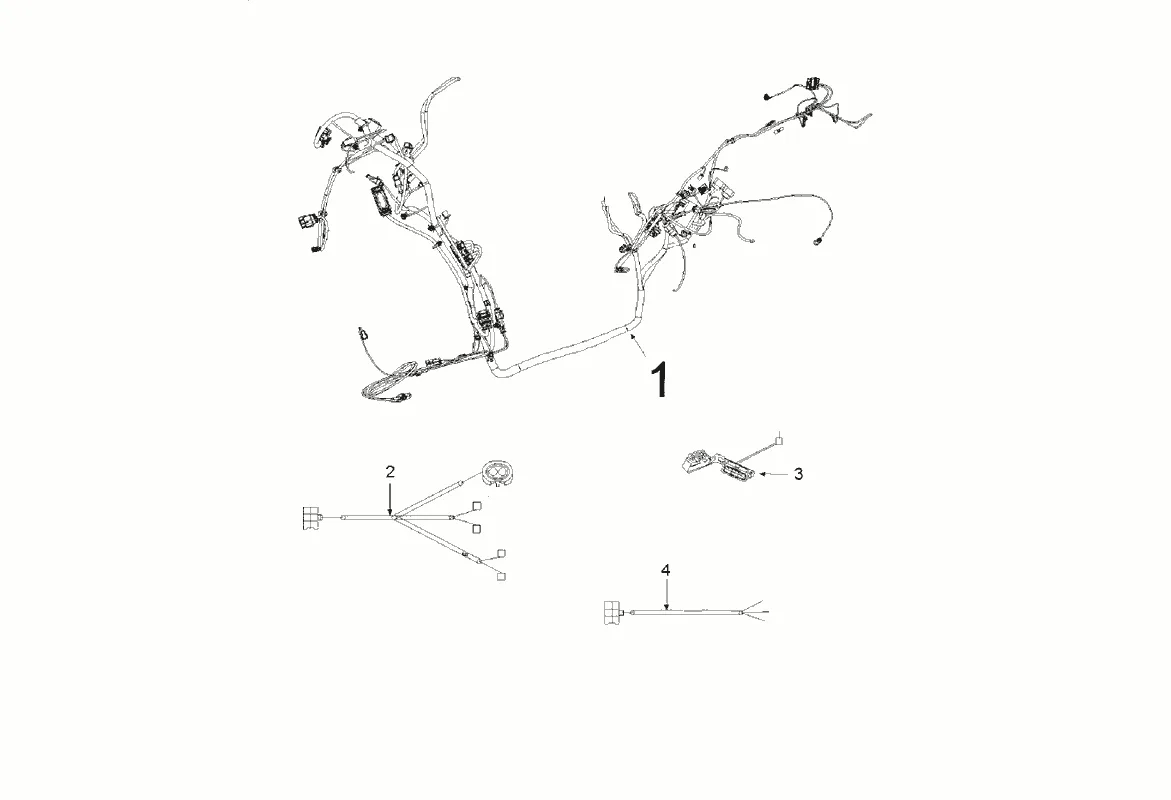 1

2

3

4