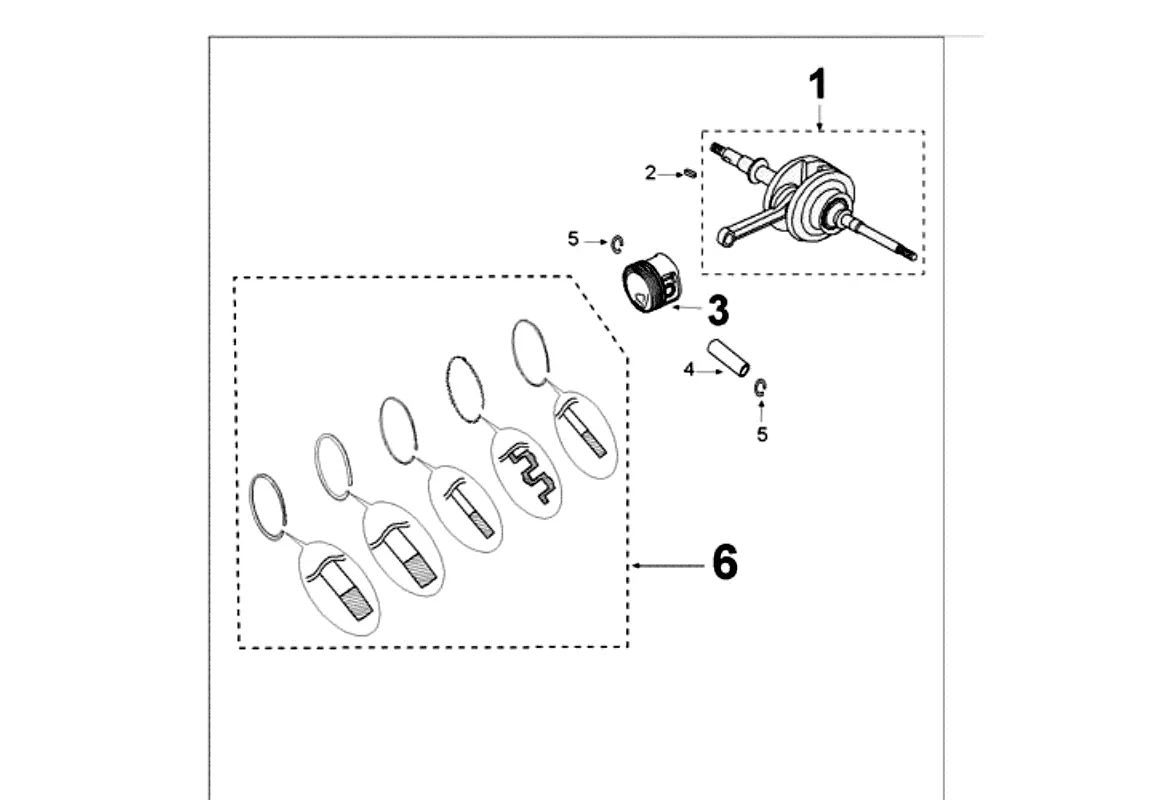 1
2
5
3
4
5
6