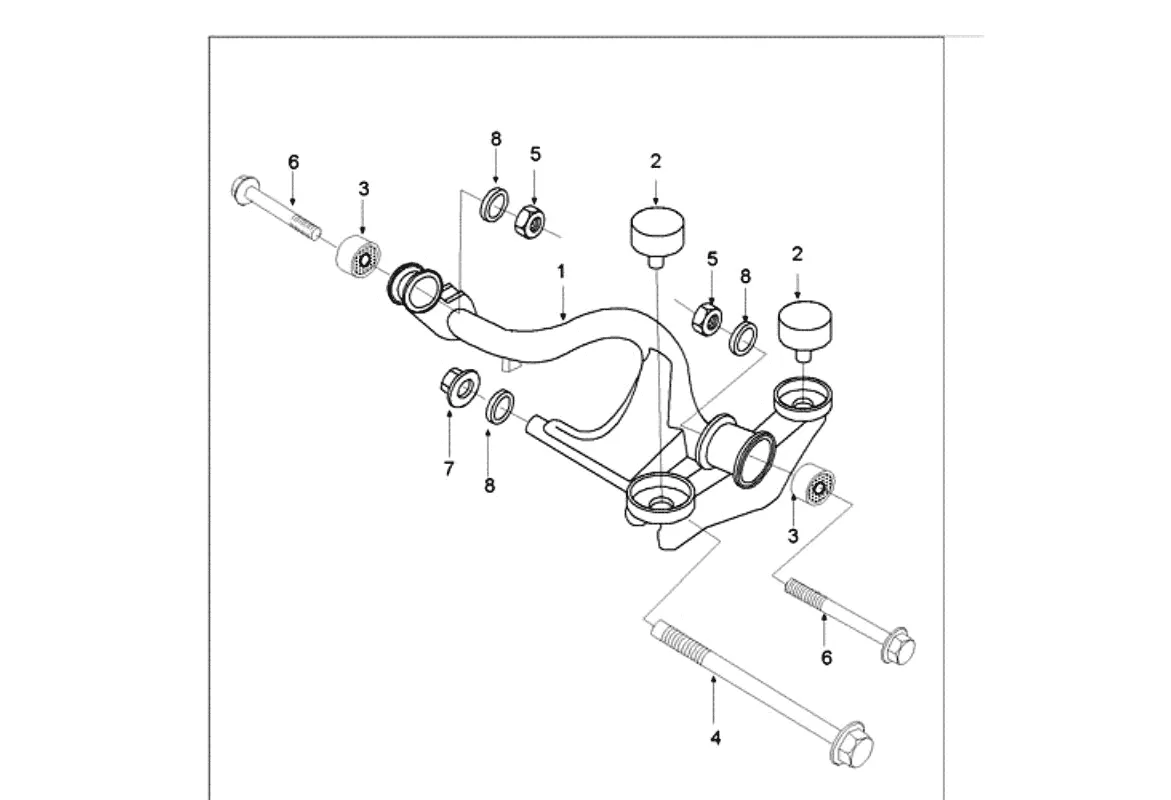 6
3
8
5
2
1
5
8
2
7
8
3
6
4