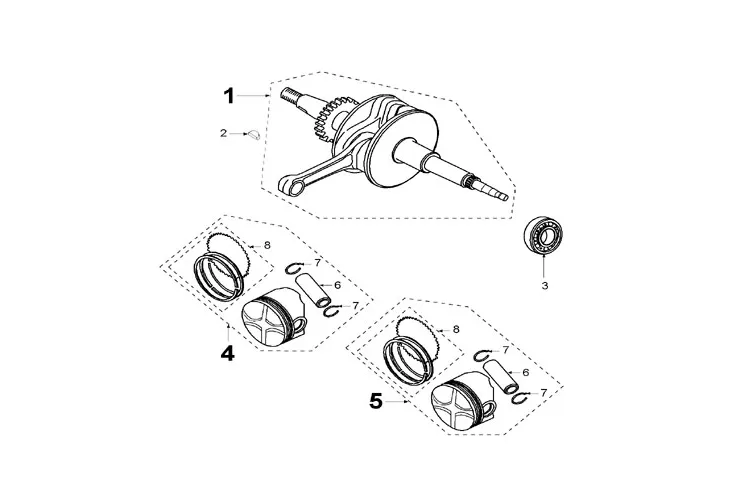 1
2
3
8
7
6
7
4
8
7
6
7
5