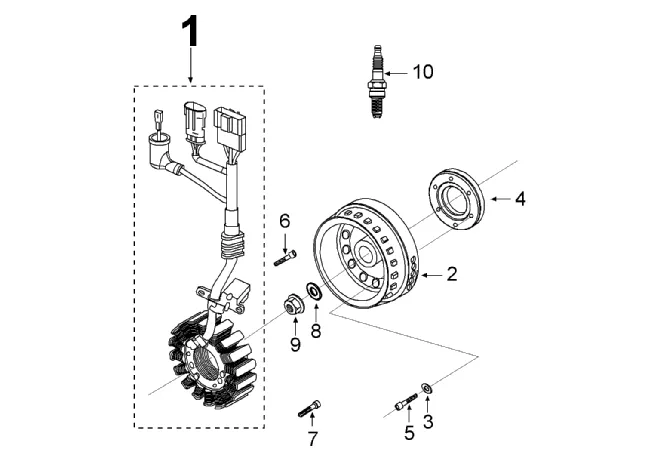 1

10

4

6

2

9

8

7

5

3