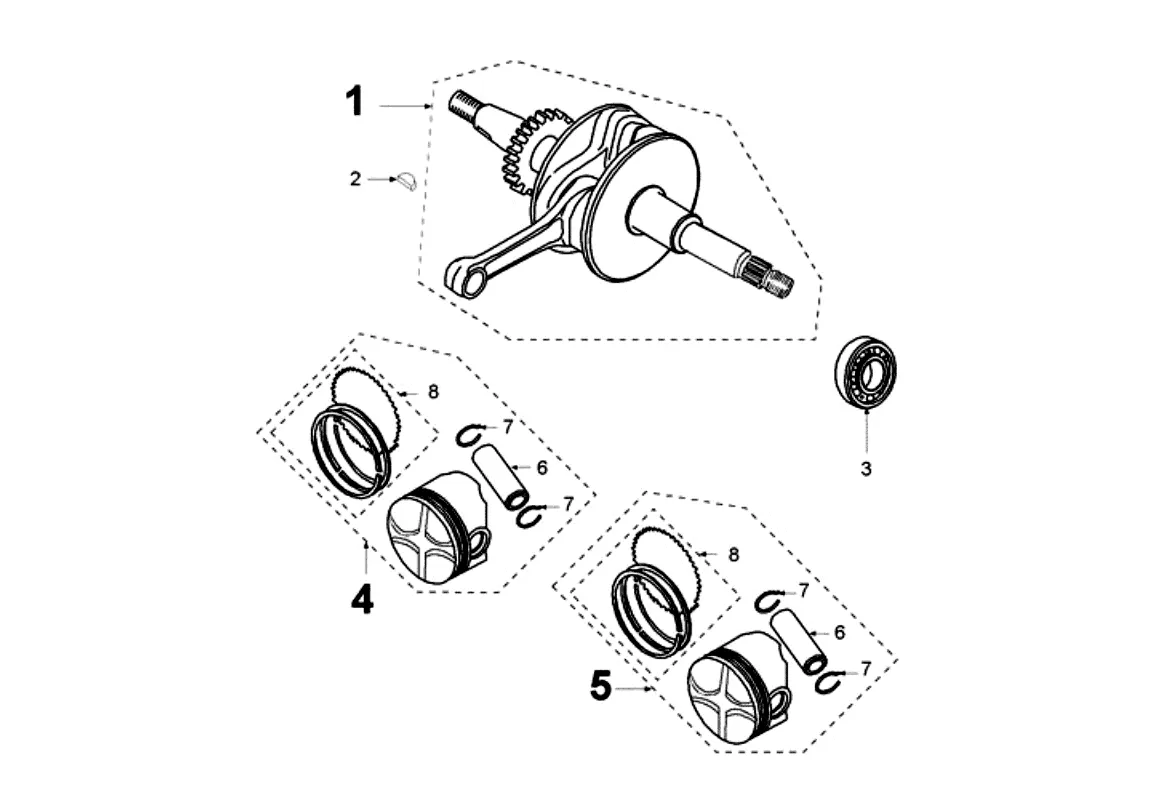 1
2
3
8
7
6
7
4
8
7
6
7
5