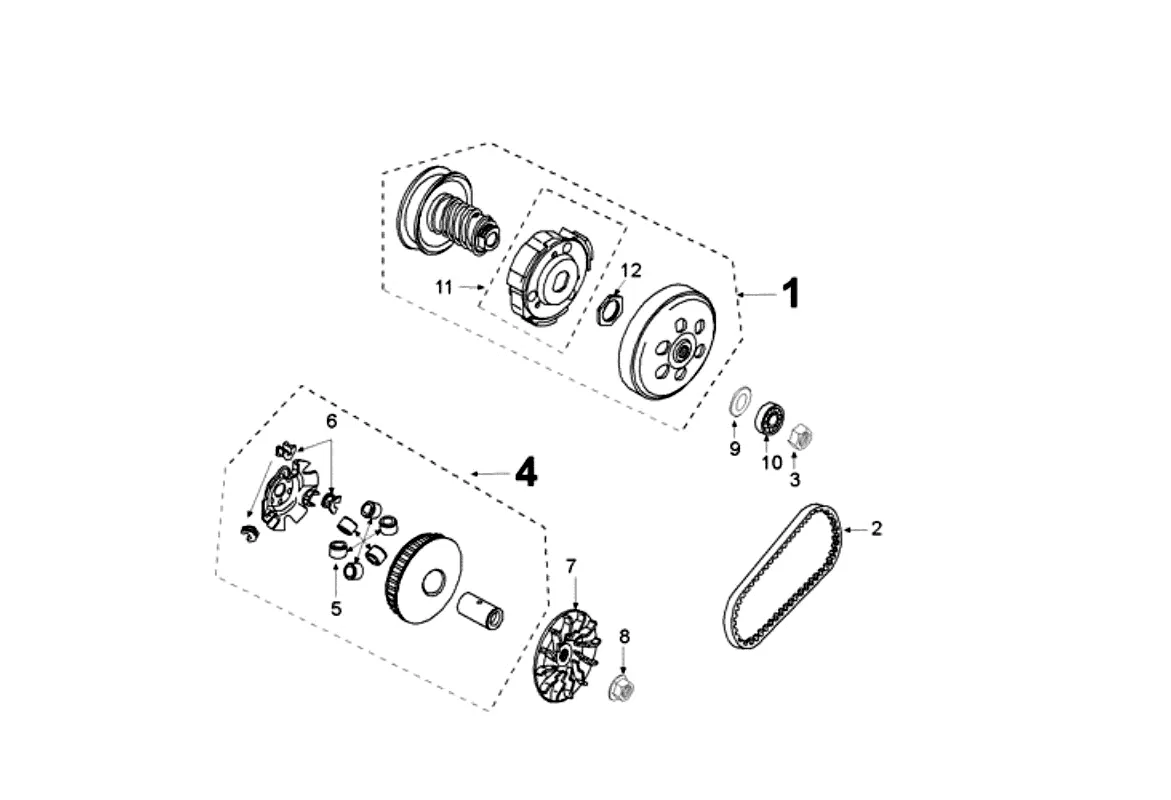 11
12
1
9
10
3
6
4
2
5
7
8