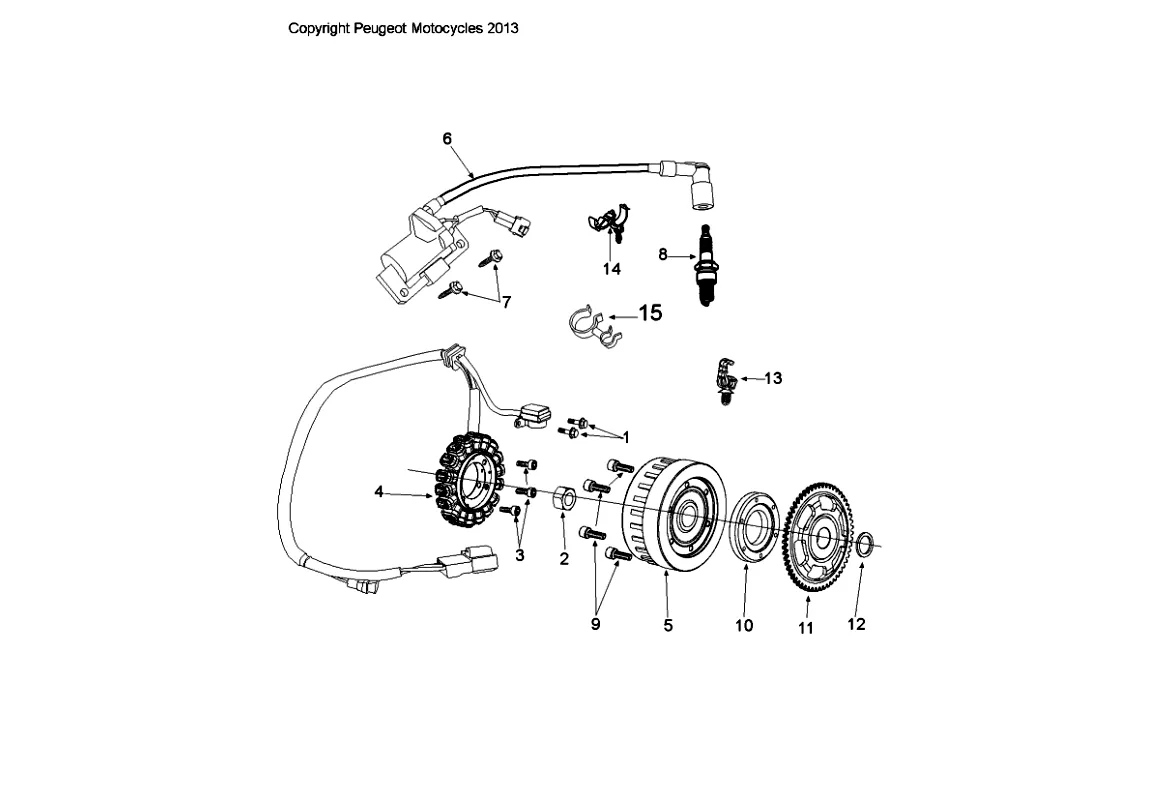 Copyright Peugeot Motocycles 2013

6
14
8
7
15
13
1
4
3
2
9
5
10
11
12