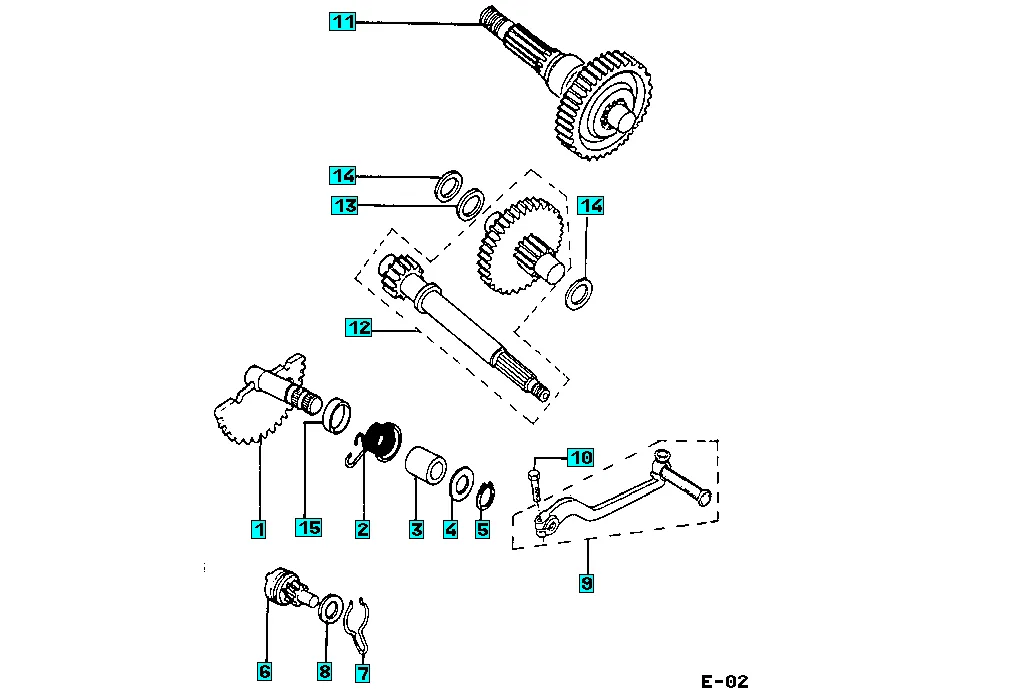 11

14

13

14

12

10

1

15

2

3

4

5

9

6

8

7

E-02