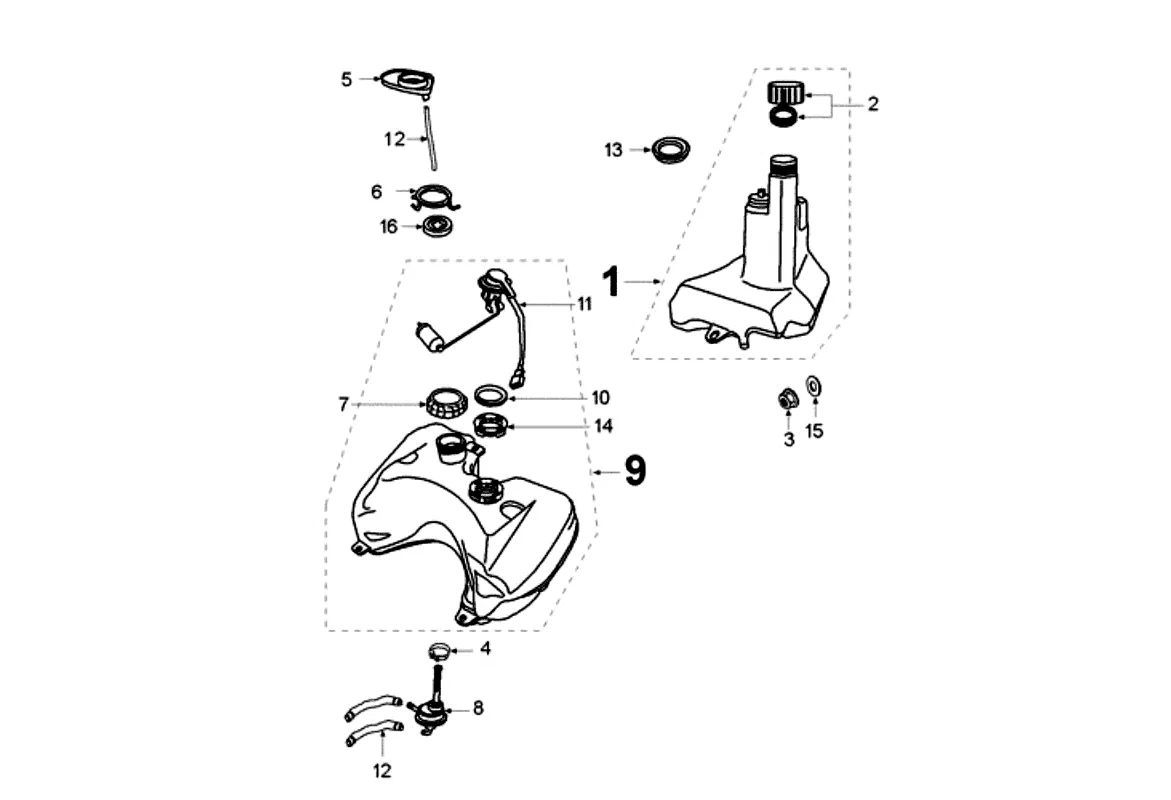 5
12
6
16
13
2
1
11
7
10
14
9
3
15
4
8
12