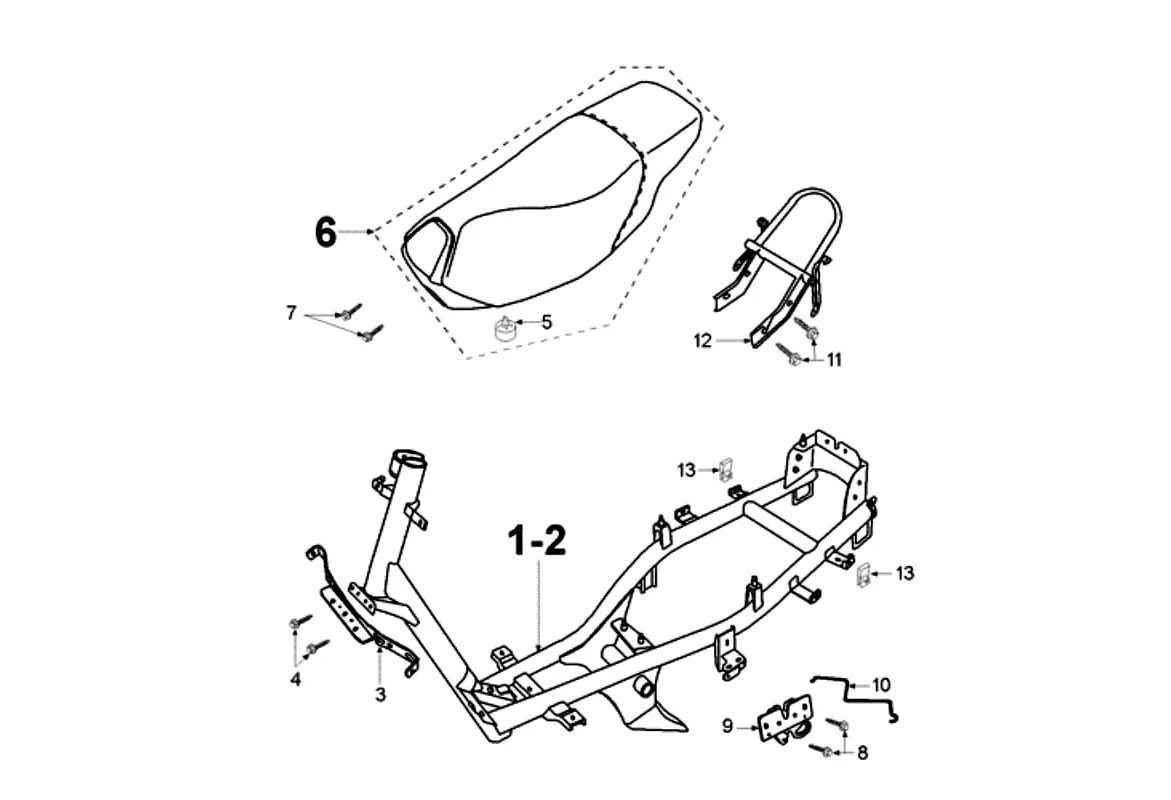 6
7
5
12
11
13
1-2
13
4
3
10
9
8