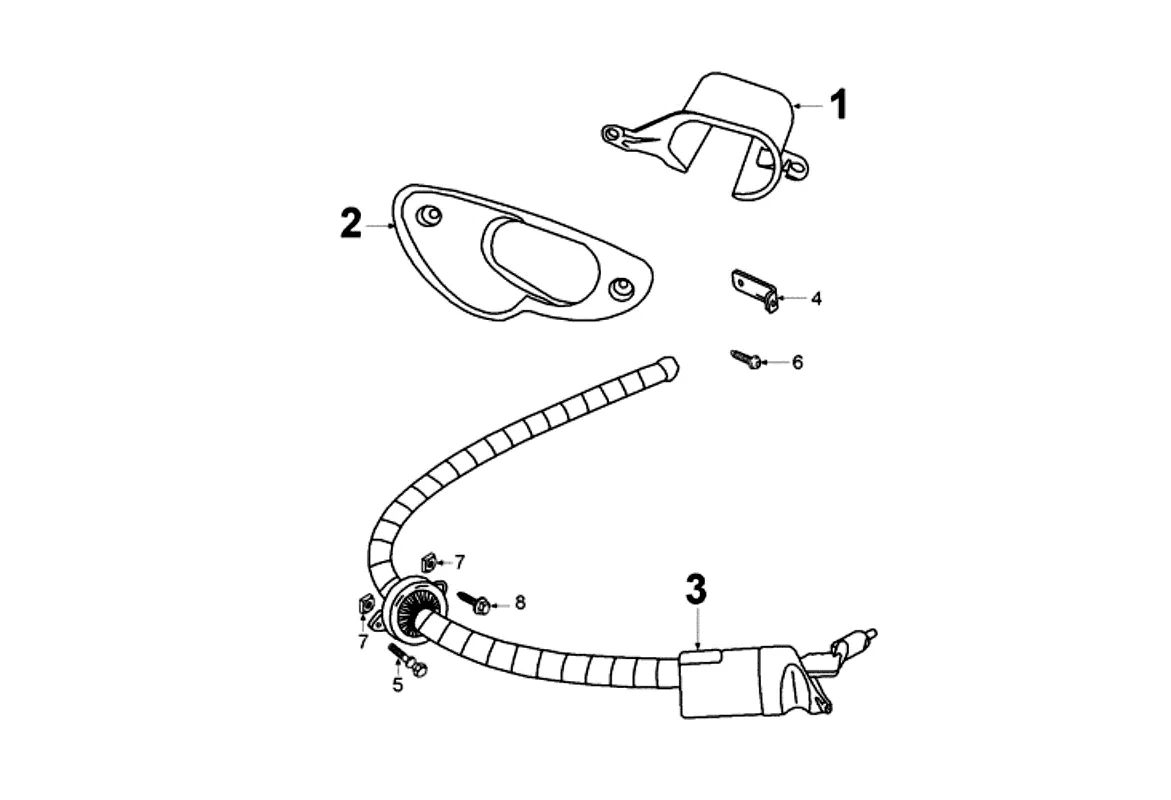 1
2
4
6
7
8
3
7
5