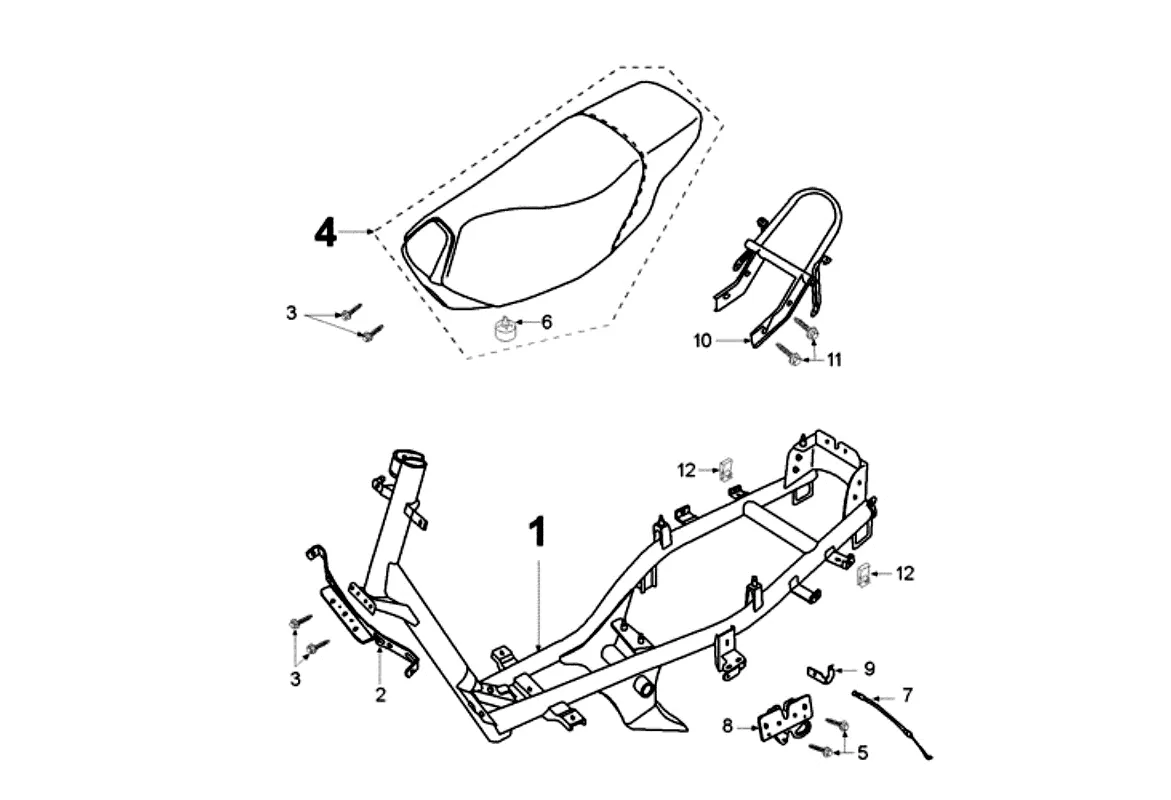 4
3
6
10
11
12
1
12
3
2
9
7
8
5