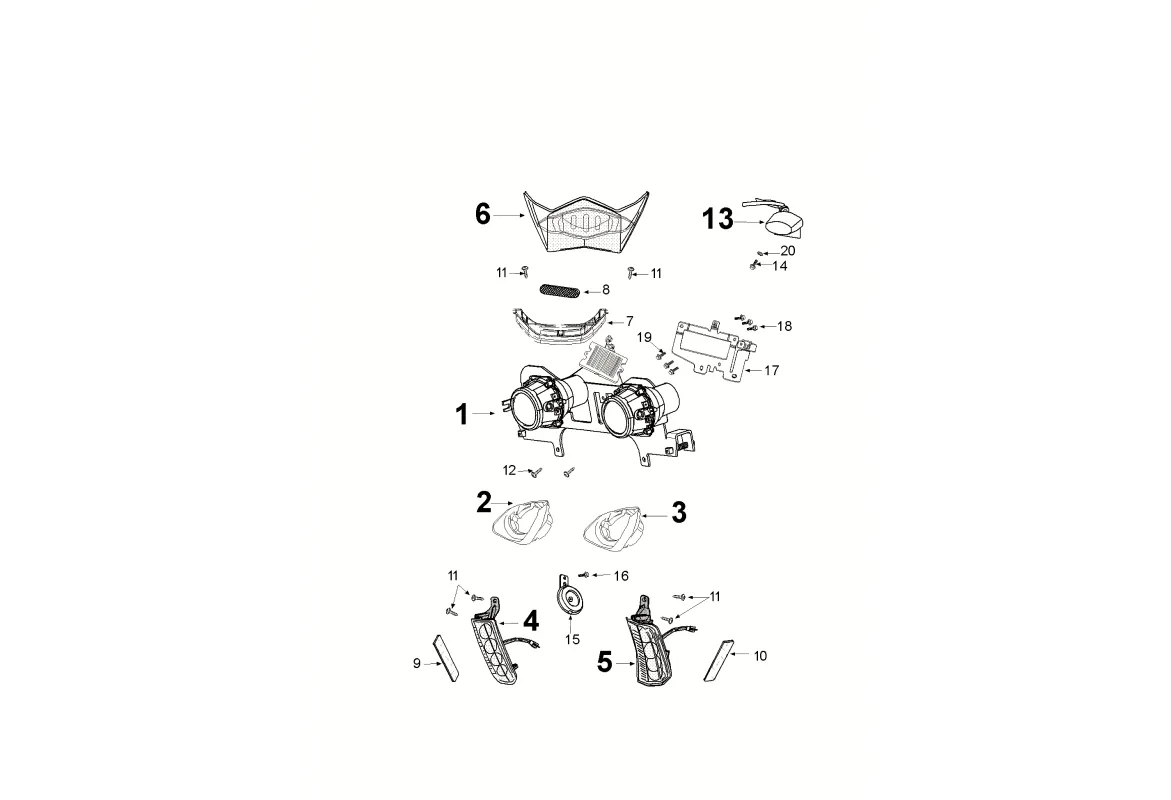 6
13
20
14
11
11
8
7
18
19
17
1
12
2
3
11
16
11
4
15
5
9
10