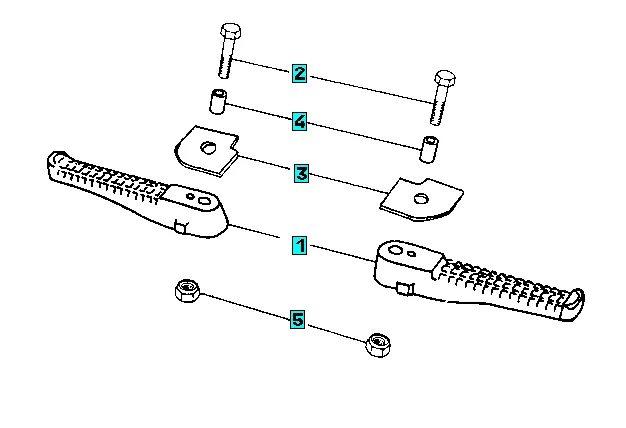 2
4
3
1
5