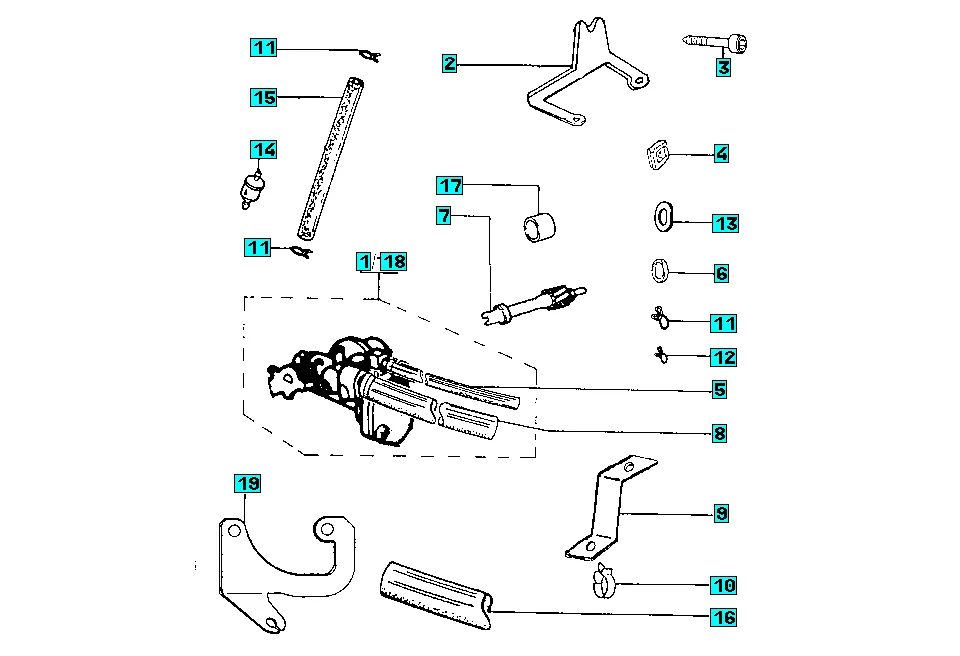 11
2
3
15
14
4
17
7
13
11
1 18
6
11
12
5
8
19
9
10
16