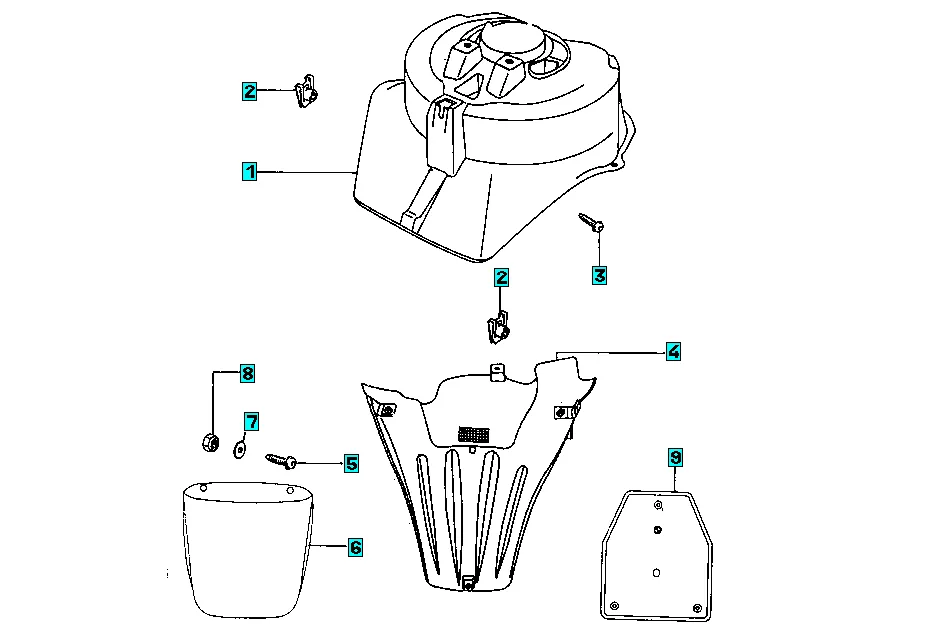 2
1
3
2
4
8
7
5
9
6