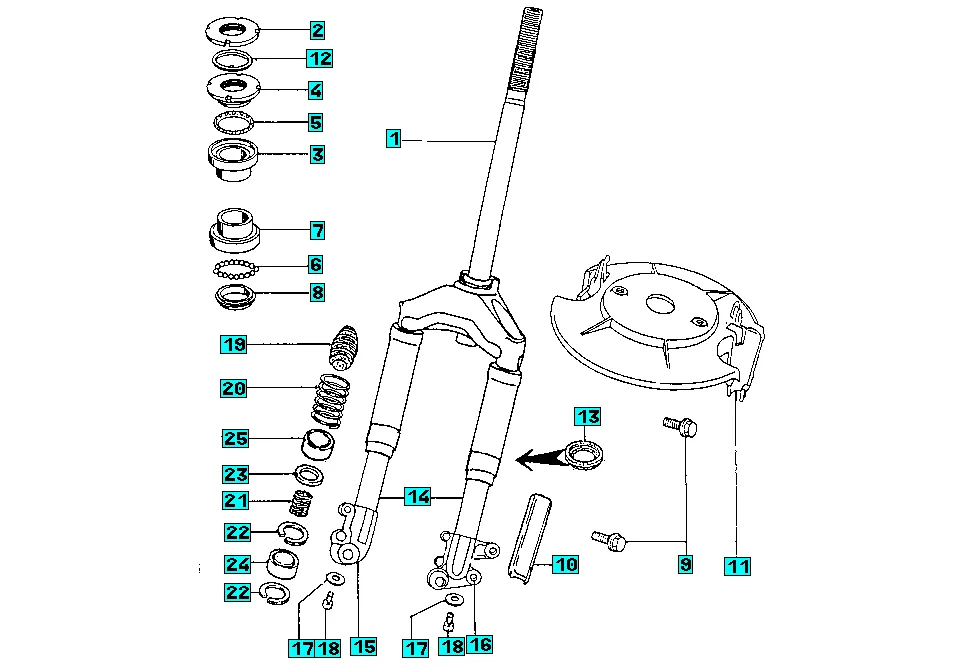 2
12
4
5
3
1
7
6
8
19
20
25
23
21
22
24
22
13
14
10
9
11
17
18
15
17
18
16