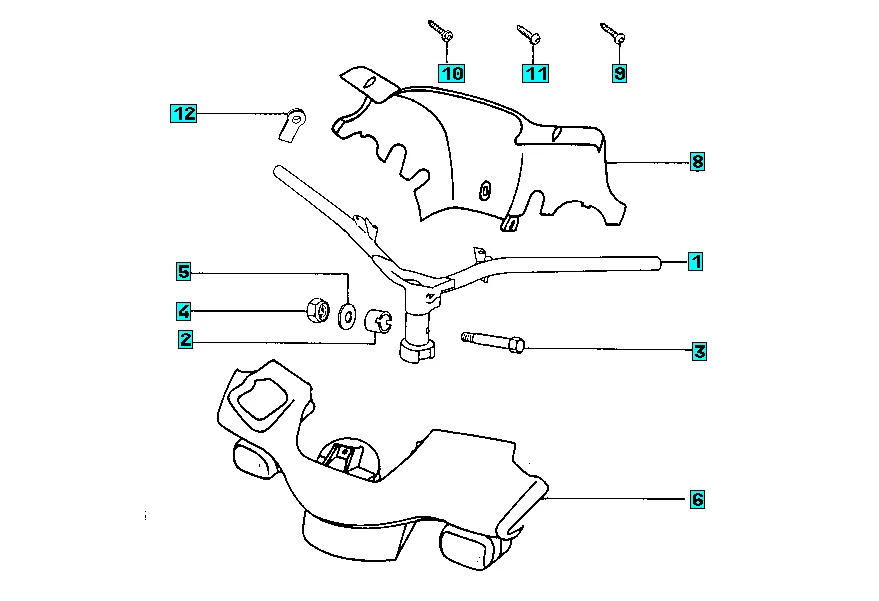 10
11
9
12
8
1
5
4
2
3
6