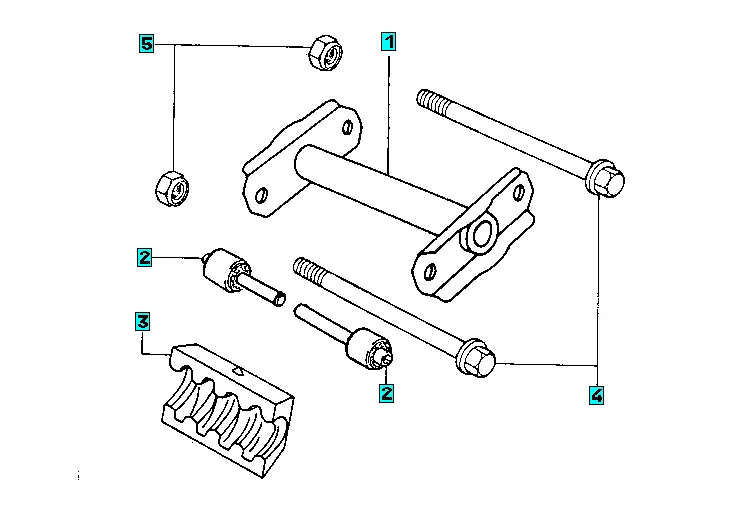 5
1
2
3
2
4