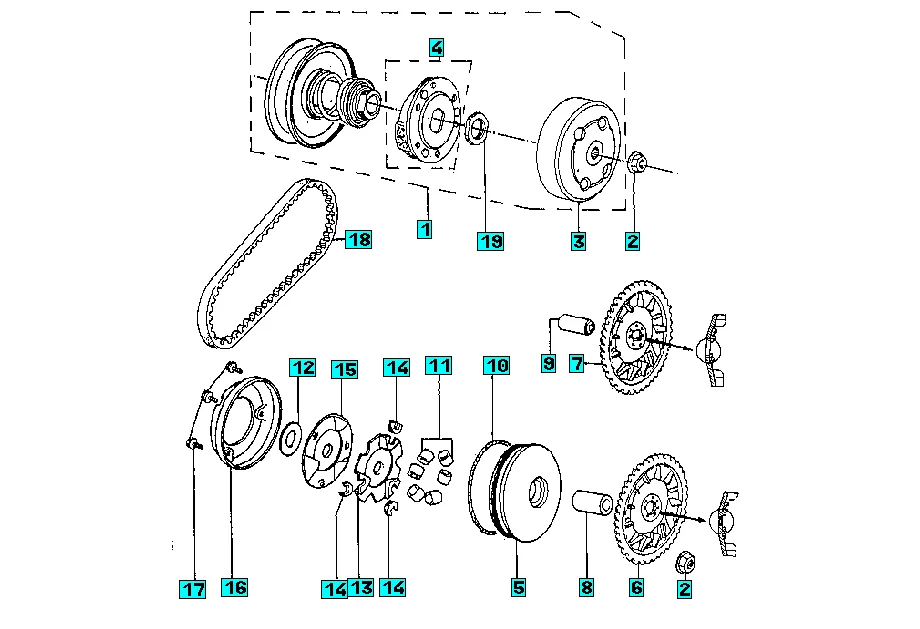 4
1
19
3
2
18
9
7
12
15
14
11
10
17
16
14
13
14
5
8
6
2