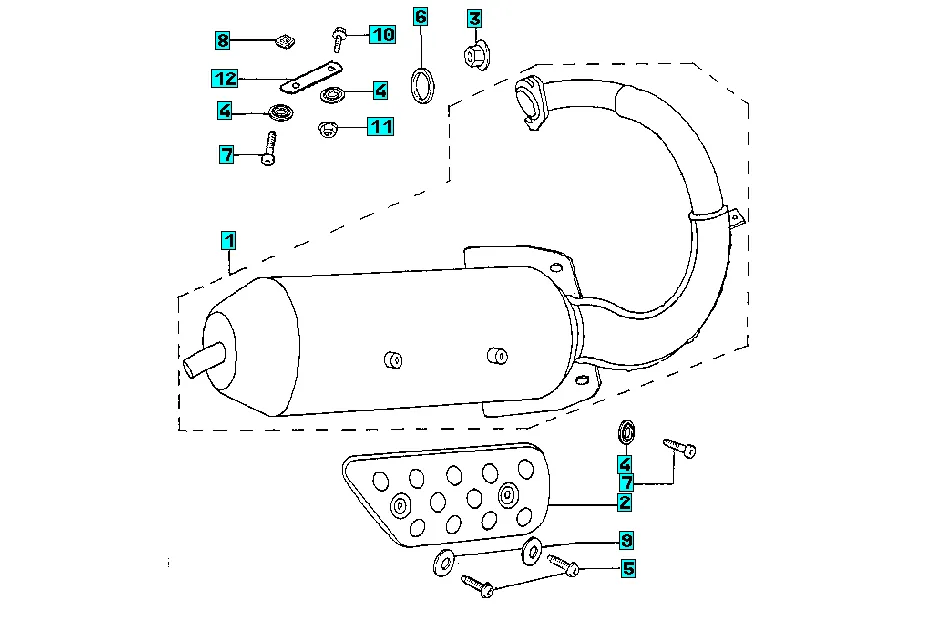 8
10
6
3
12
4
4
11
7
1
4
7
2
9
5