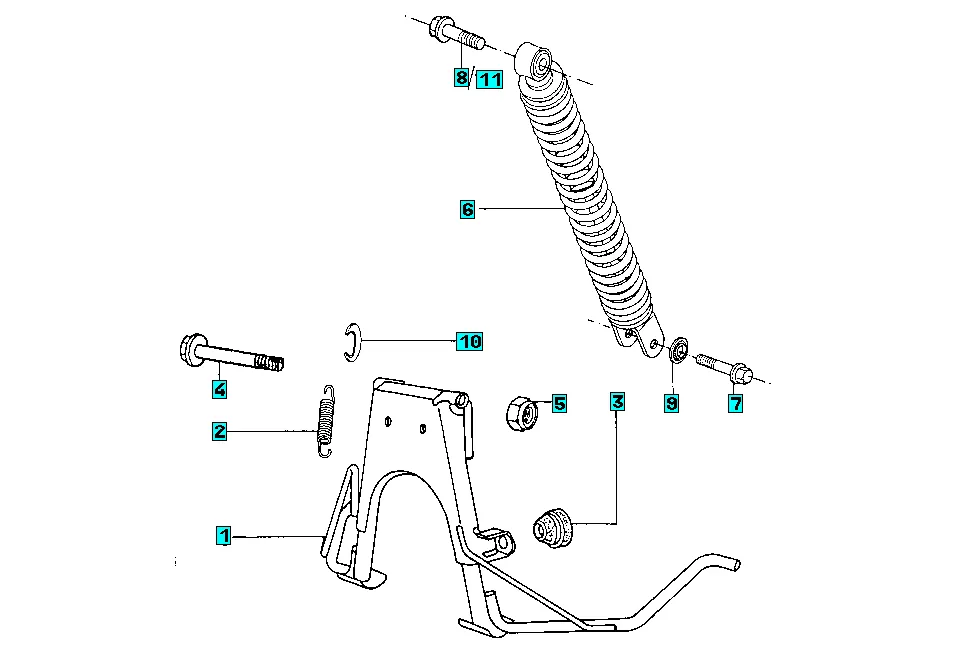 8 11
6
10
4
5
3
9
7
2
1