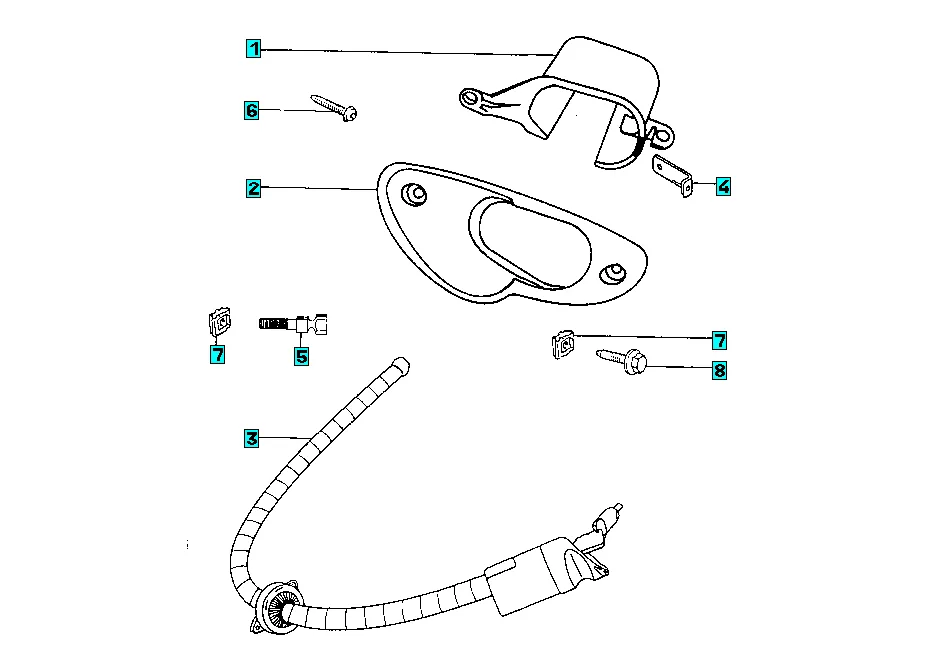 1
6
2
4
7
5
7
8
3