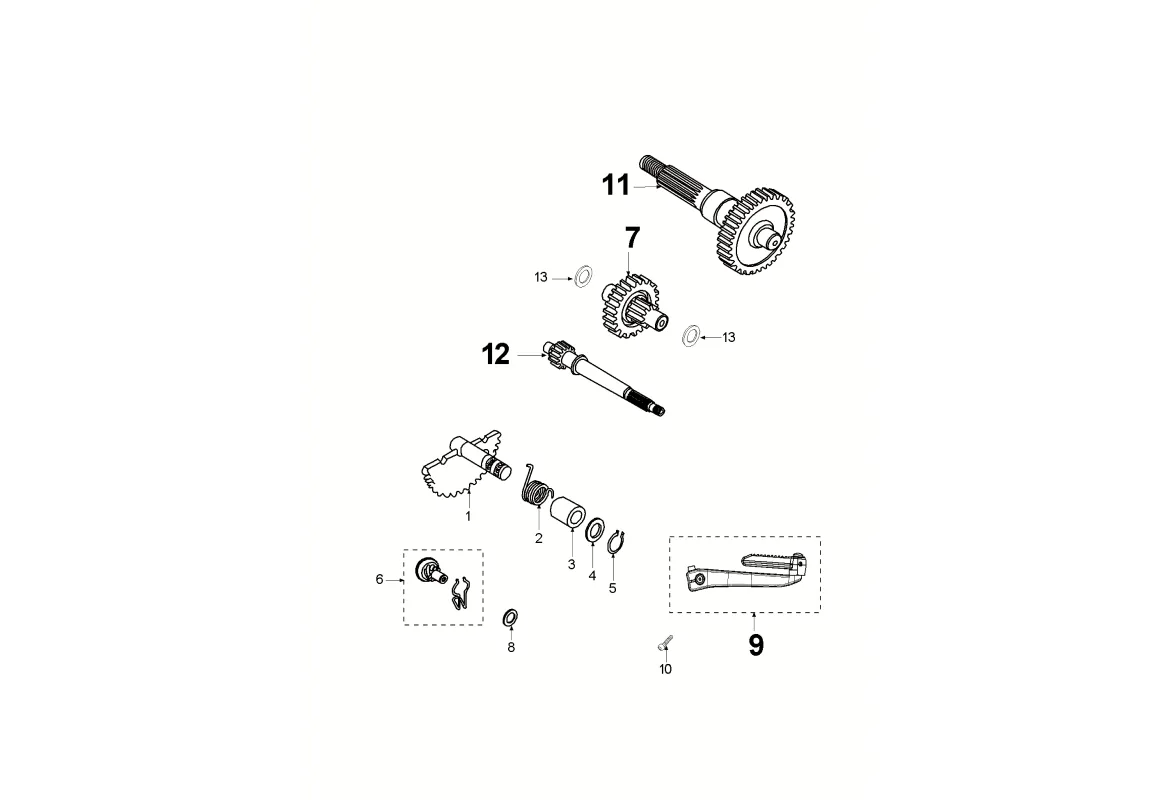 11
7
13
13
12
1
2
3
4
5
6
8
9
10