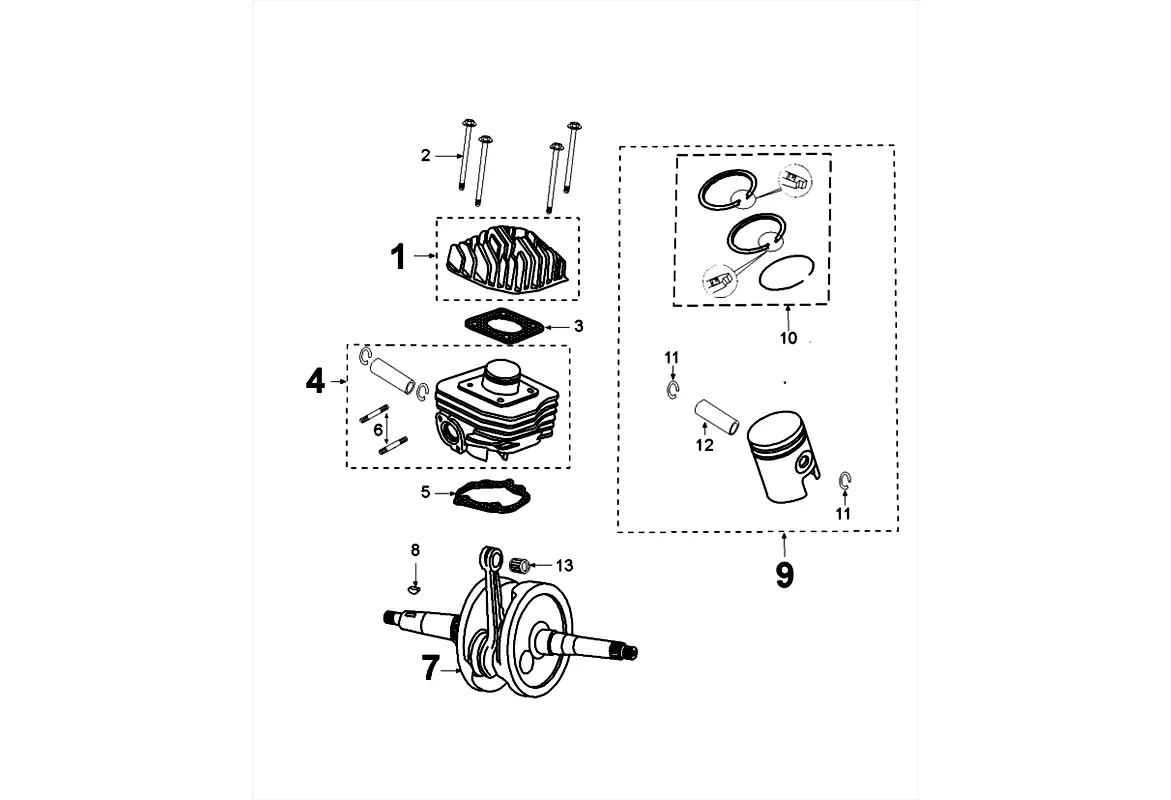 2
1
3
4
6
5
8
13
7
10
11
12
11
9