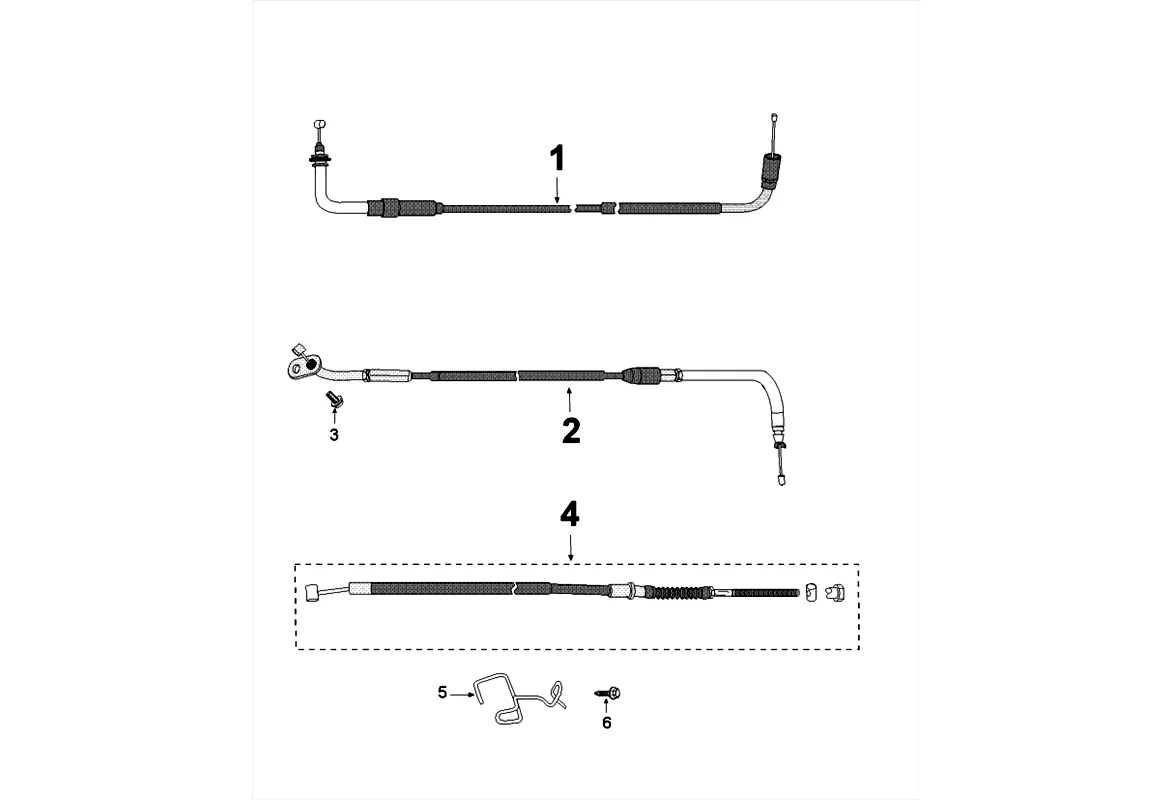 1

2

3

4

5

6