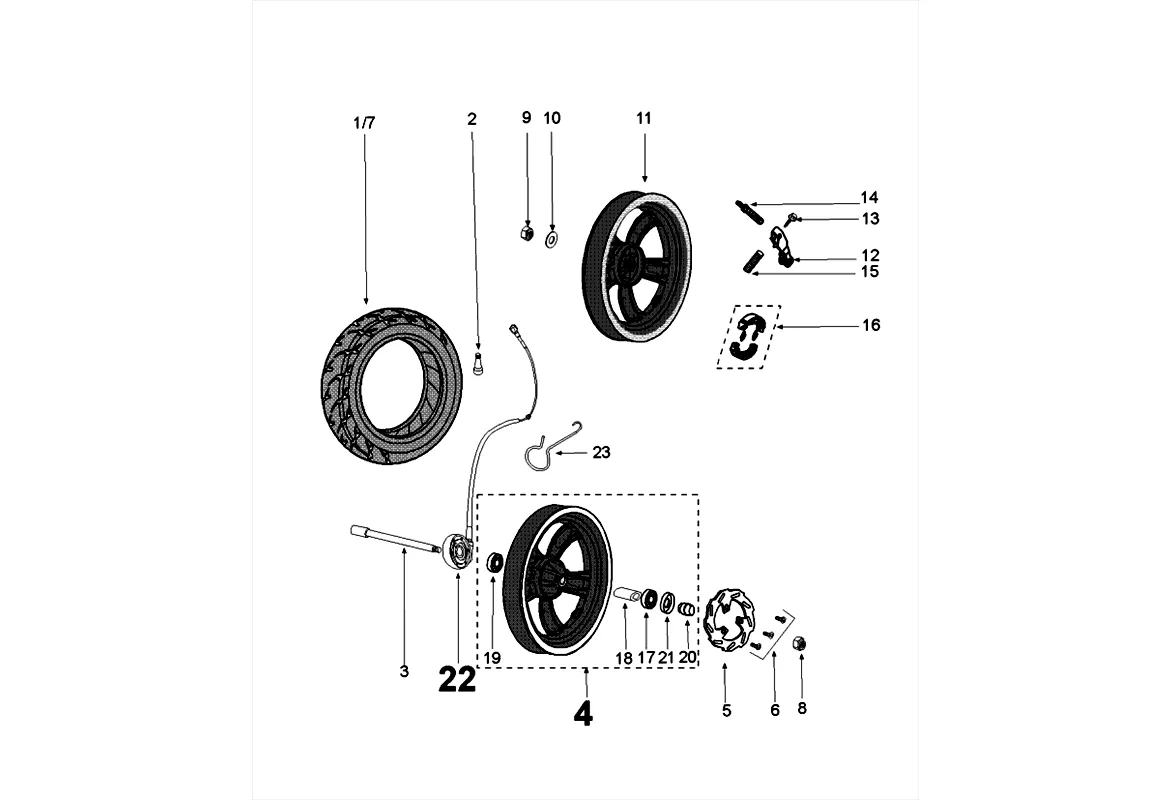 1/7
2
9
10
11
14
13
12
15
16
23
3
22
19
18
17
21
20
4
5
6
8