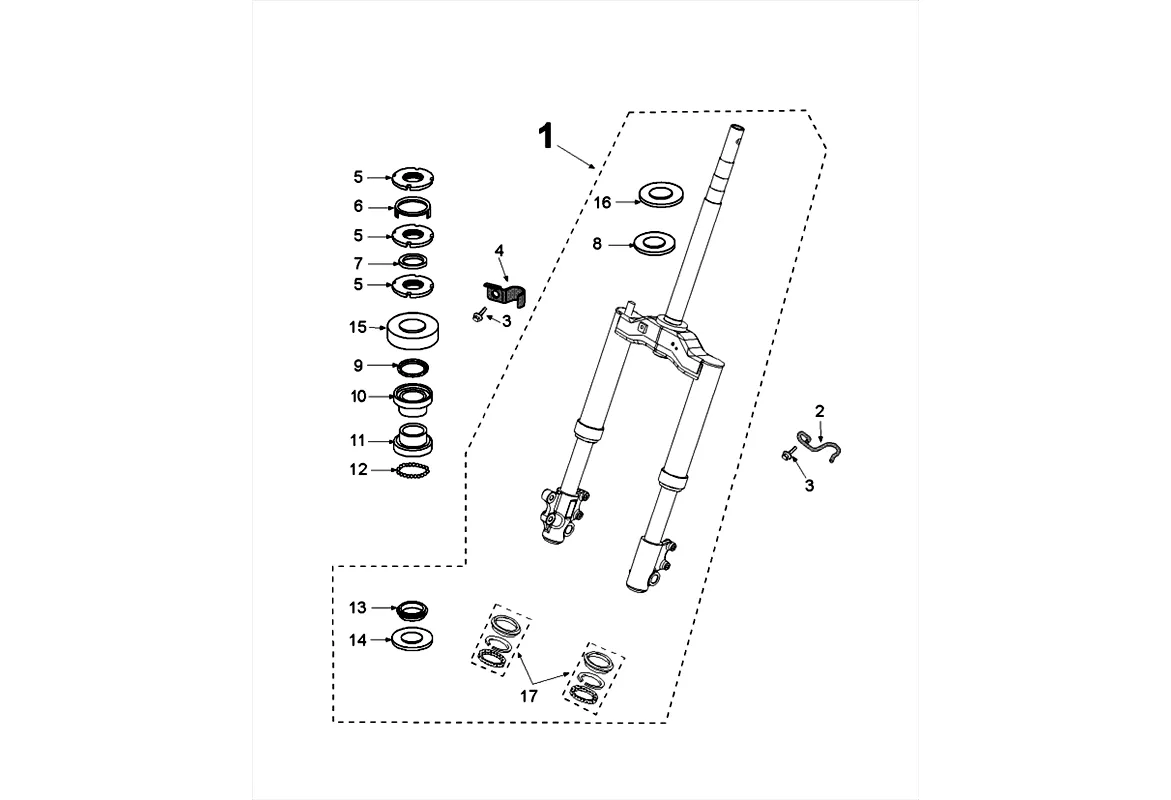 1
5
6
5
7
5
15
9
10
11
12
4
3
16
8
2
3
13
14
17