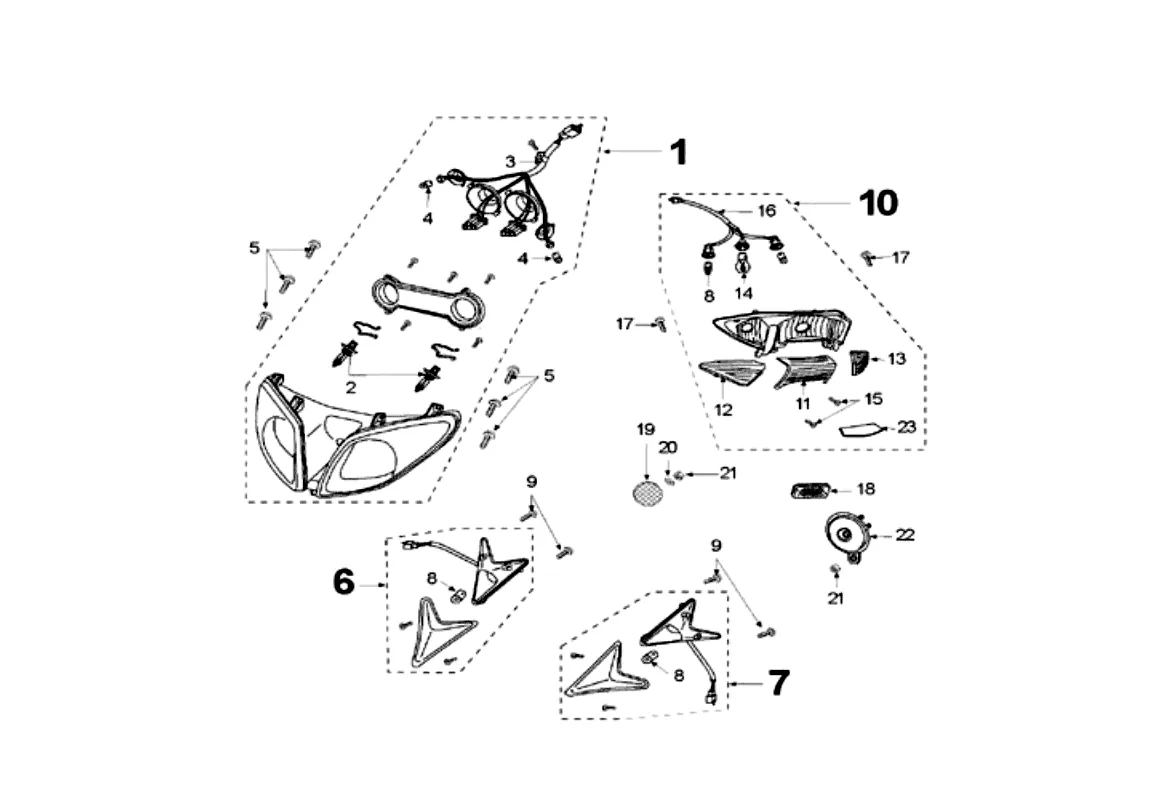 1
3
4
4
5
2
5
10
16
17
8
14
17
13
12
11
15
23
19
20
21
18
22
21
9
6
8
9
8
7