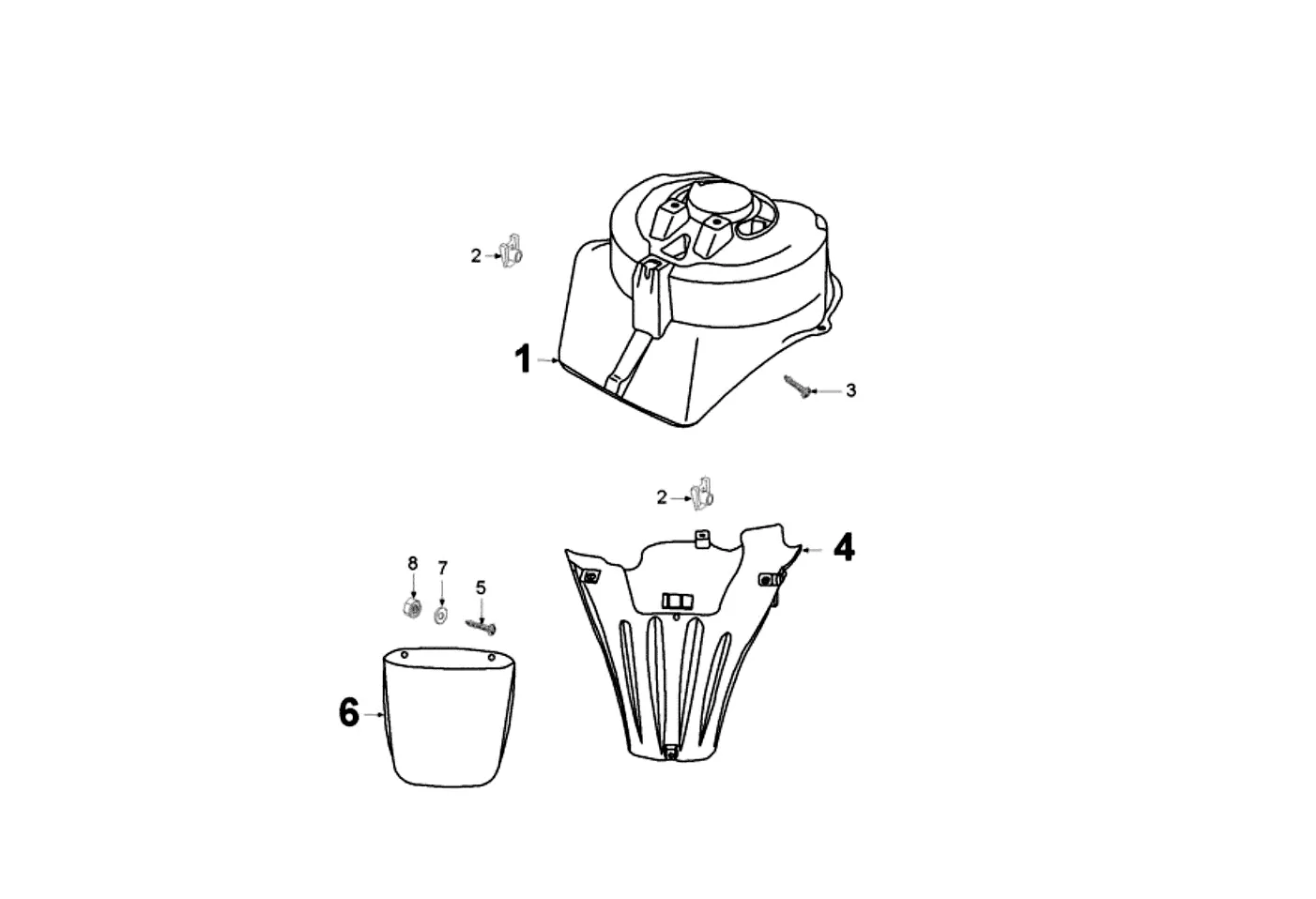 2
1
3
2
4
8
7
5
6