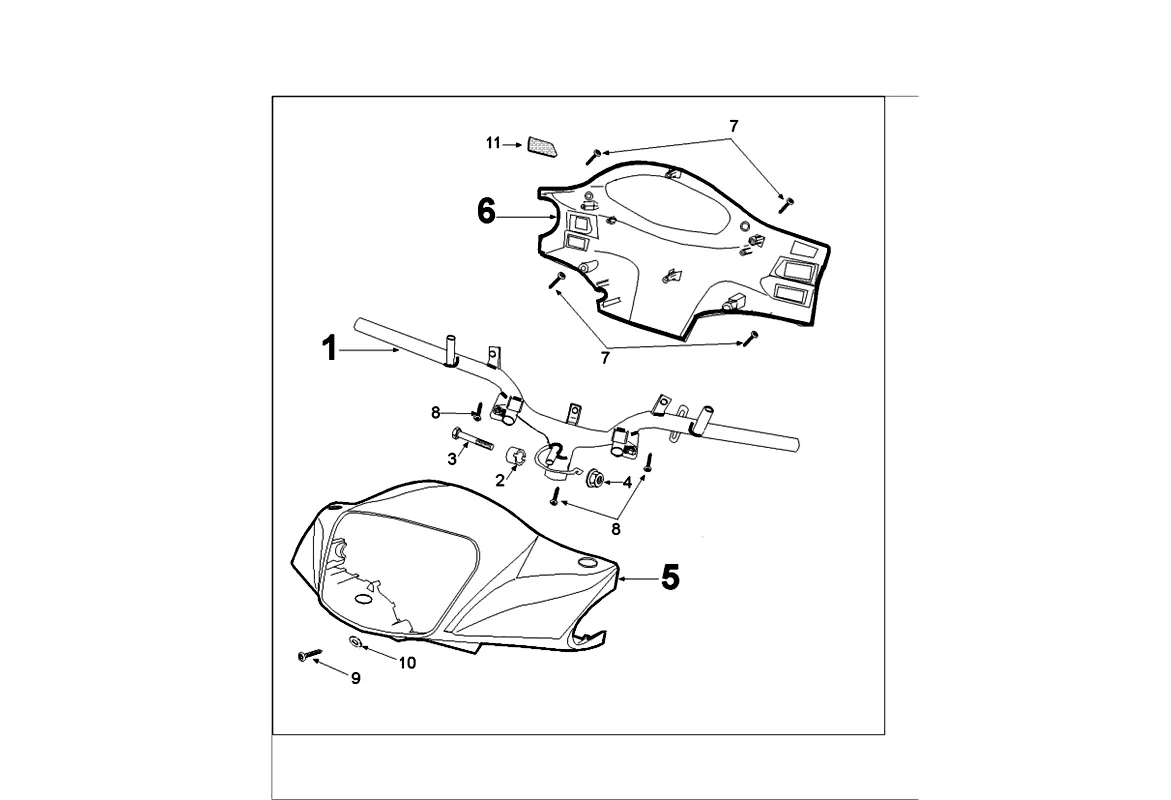 11
7
6
7
1
8
3
2
4
8
5
10
9