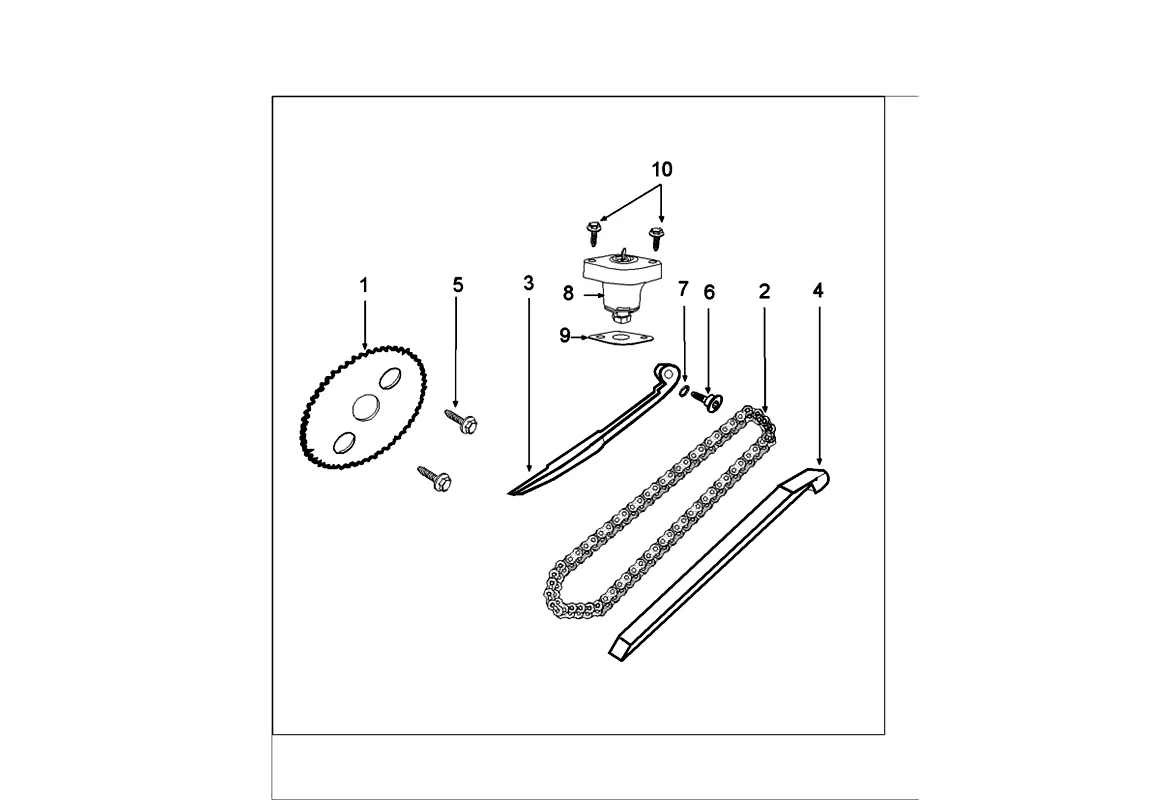 10
1
5
3
8
7
6
2
4
9