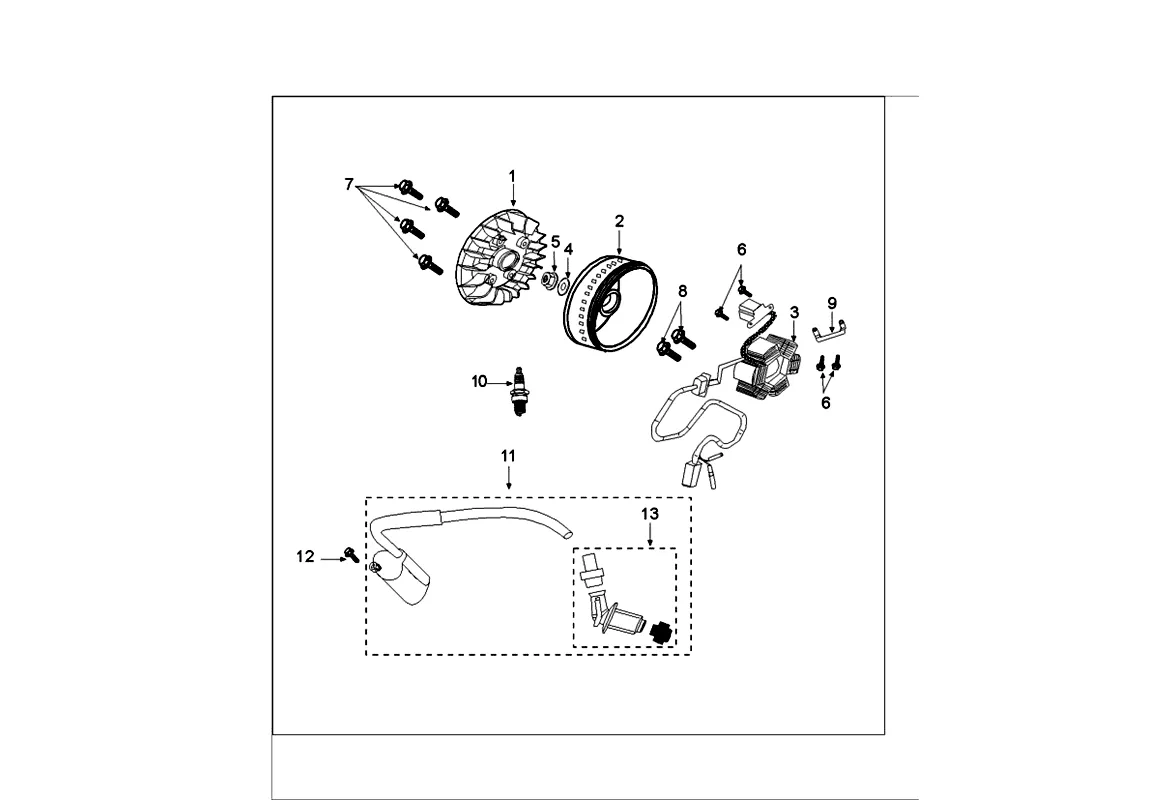 7
1
2
5
4
6
8
3
9
6
10
11
13
12